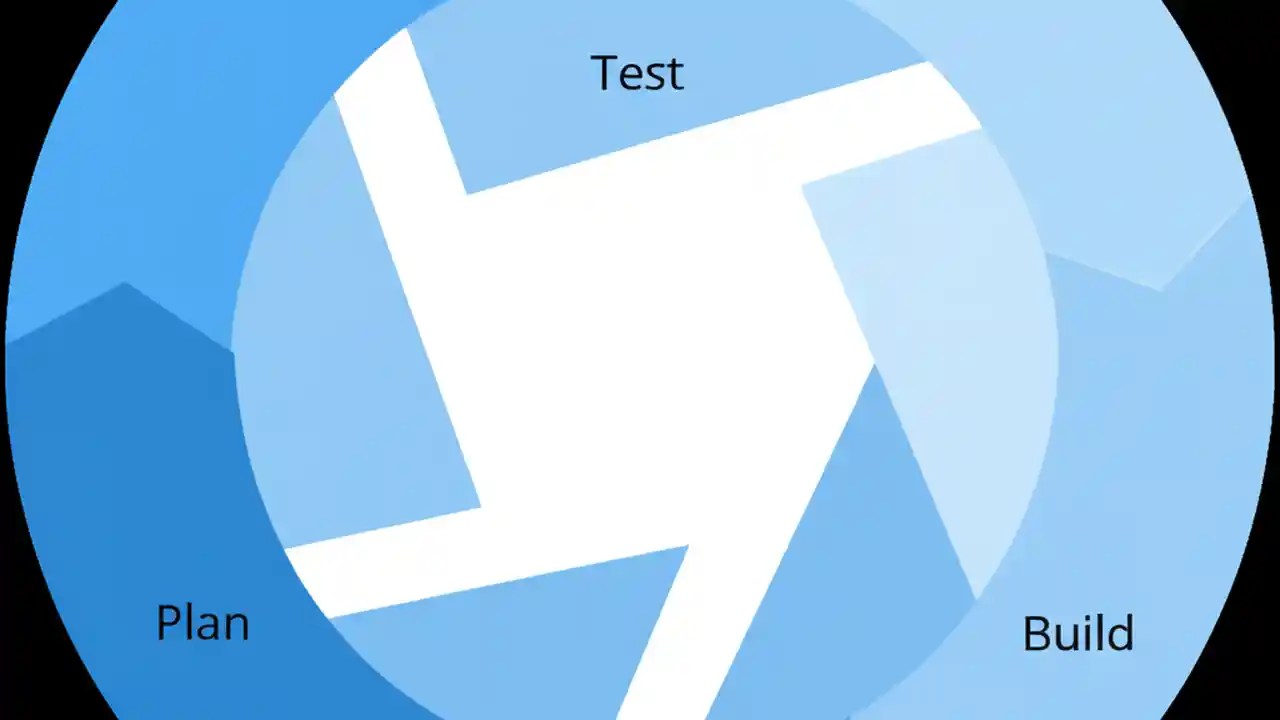 Test

Plan

Build