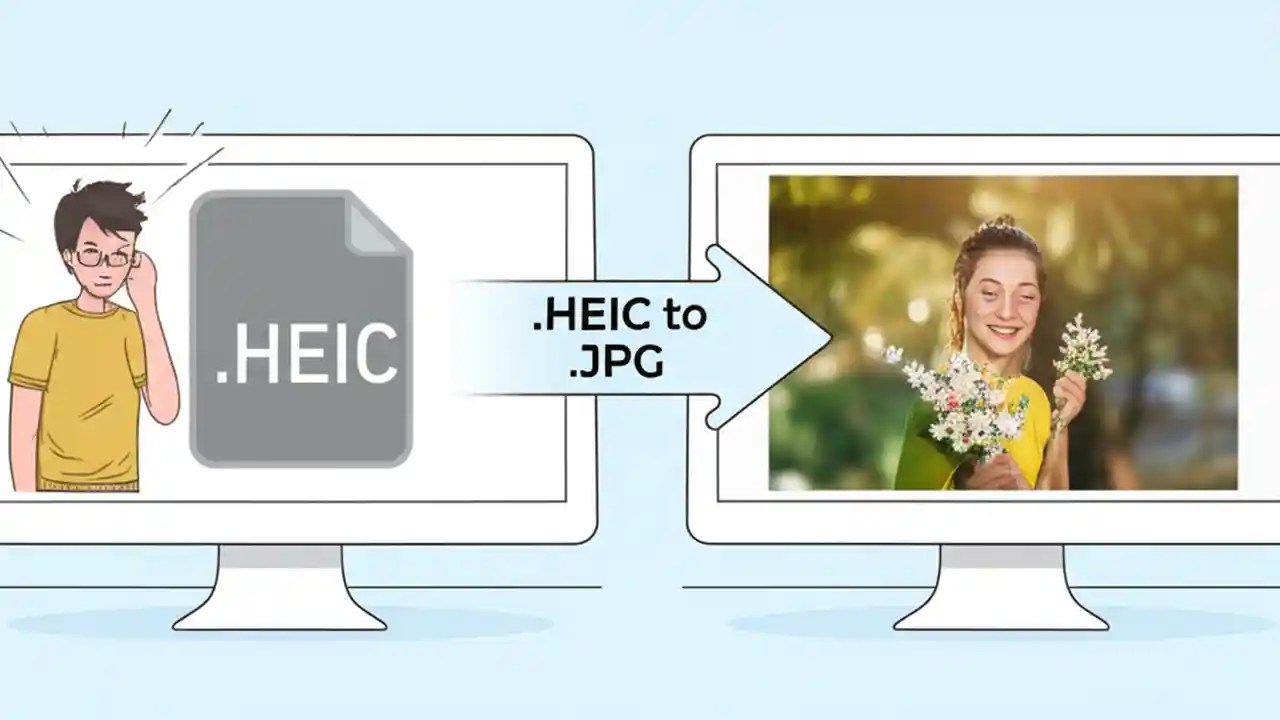 .HEIC

.HEIC to .JPG