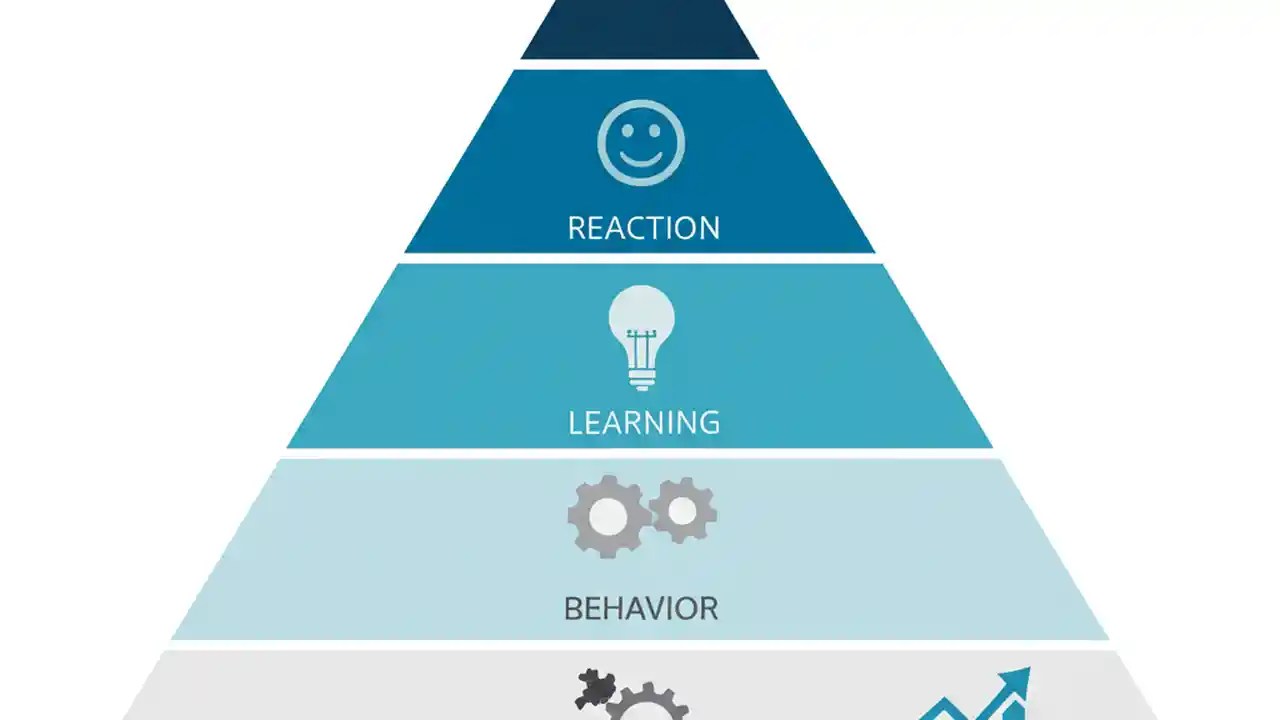 REACTION

LEARNING

BEHAVIOR