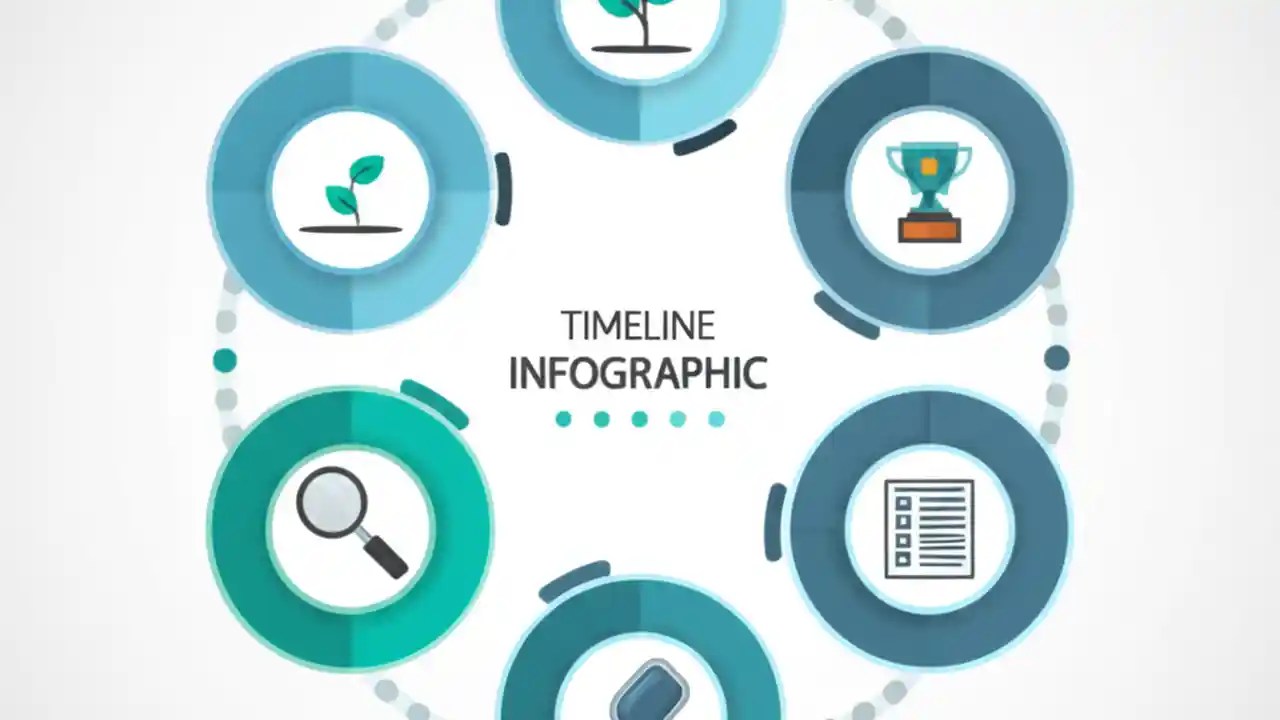 TIMELINE
INFOGRAPHIC