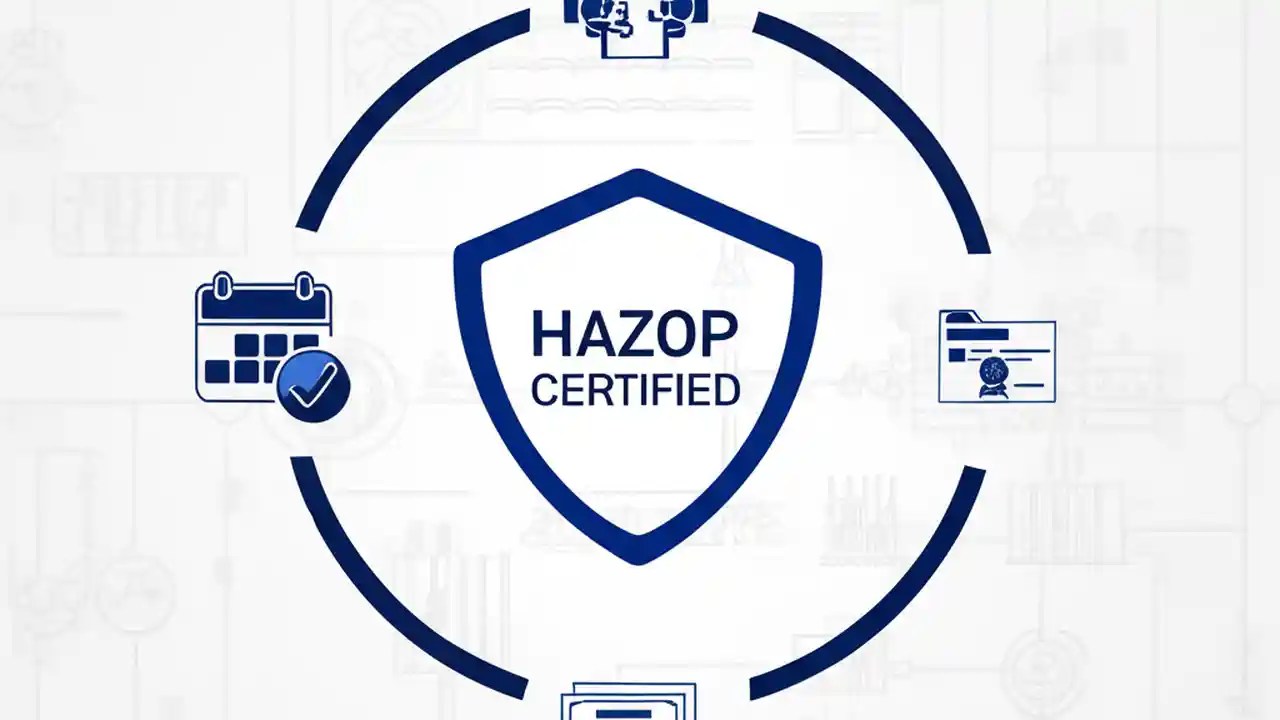 HAZOP
CERTIFIED