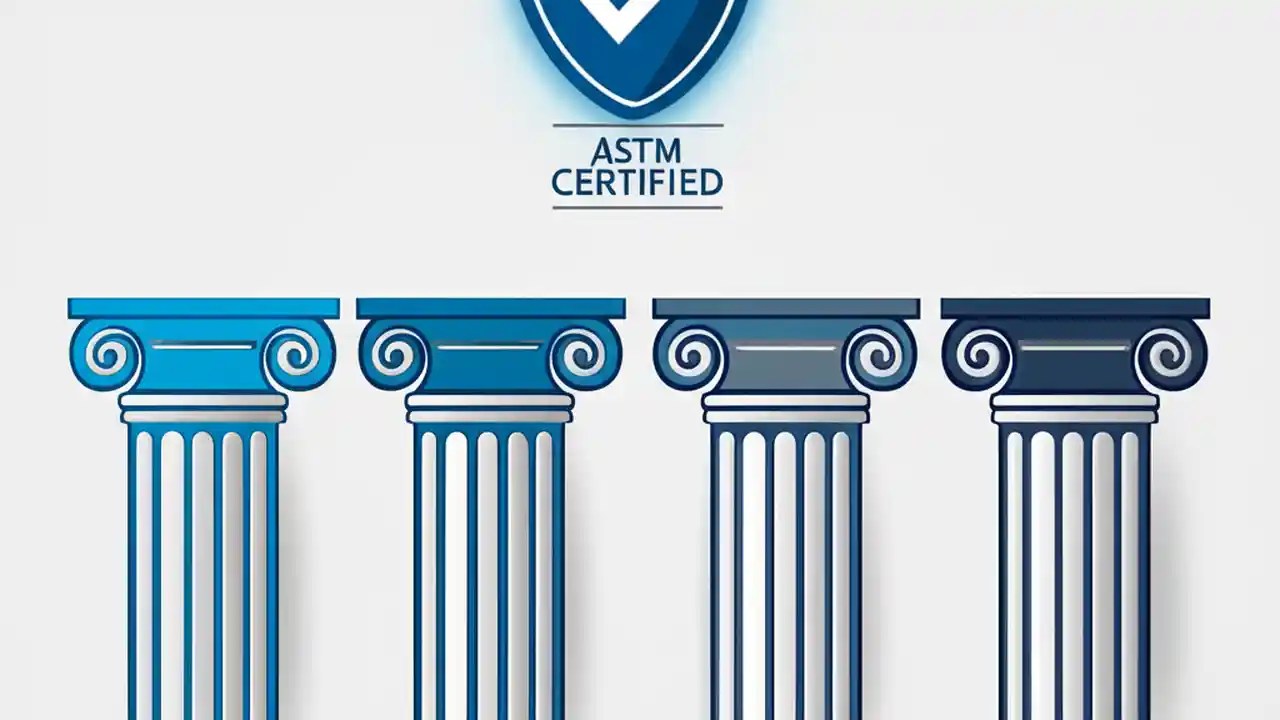 ASTM
CERTIFIED