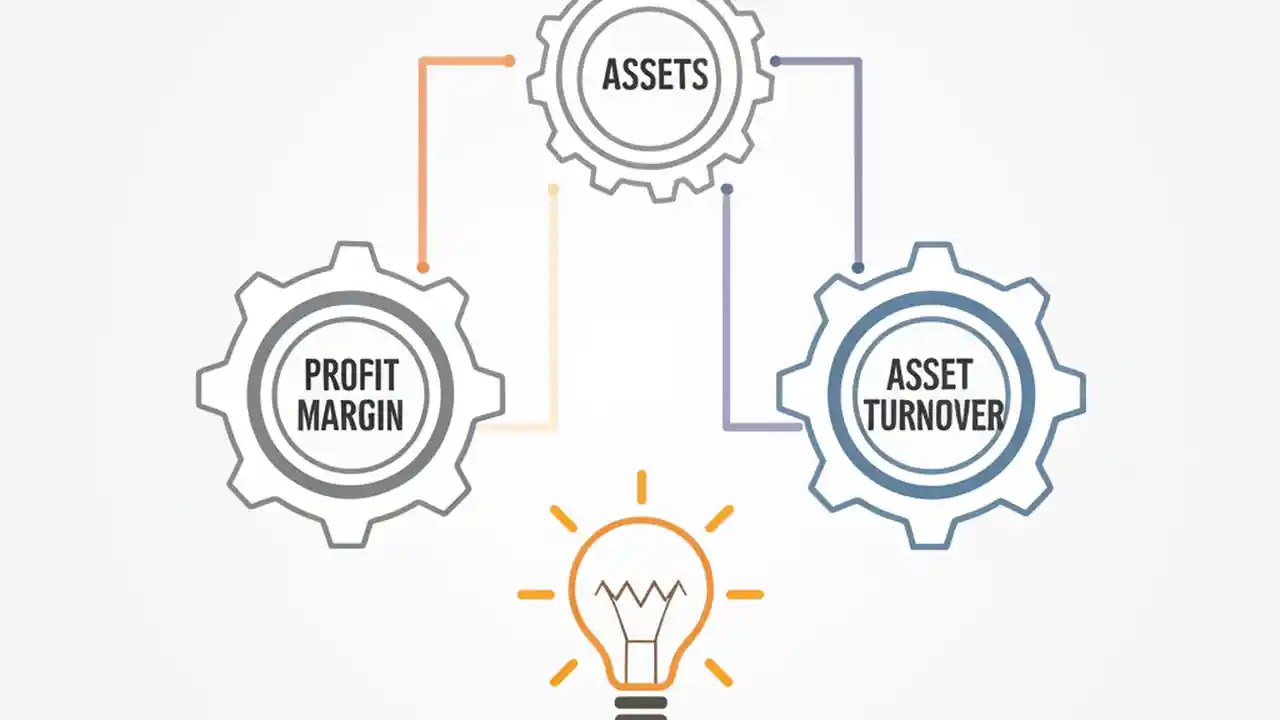 ASSETS

PROFIT MARGIN

ASSET TURNOVER