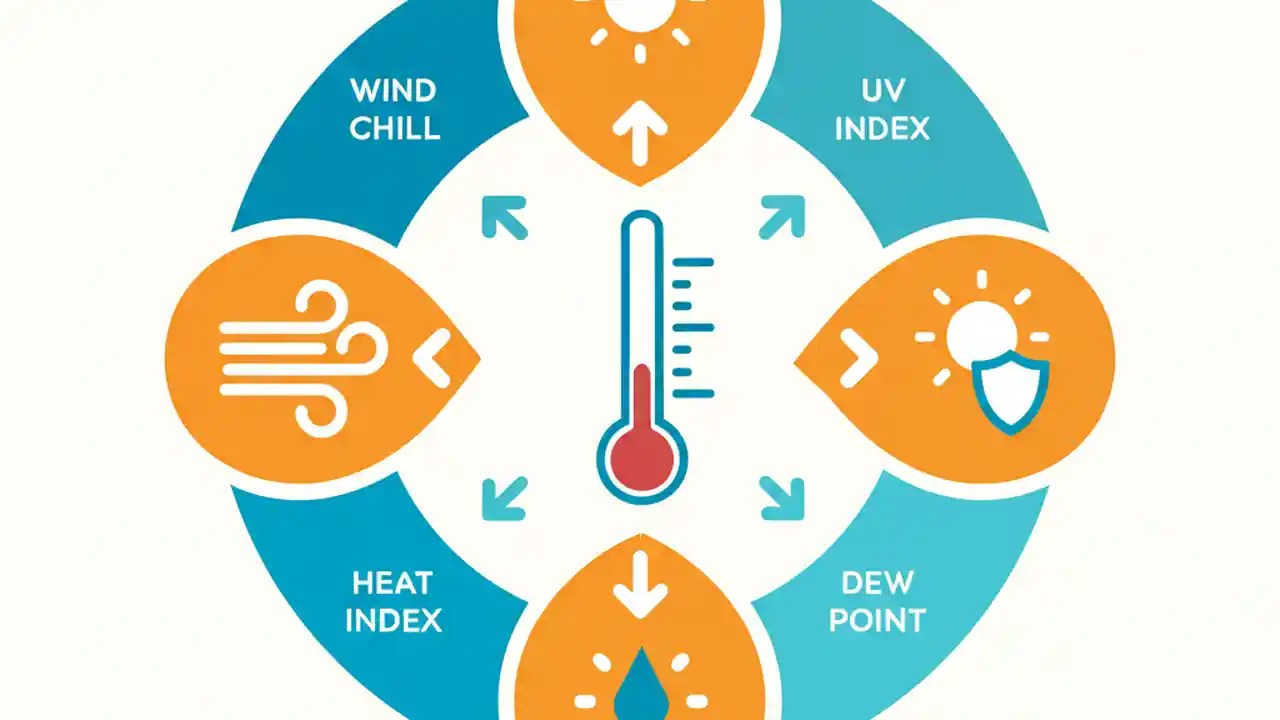 WIND CHILL

UV INDEX

HEAT INDEX

DEW POINT