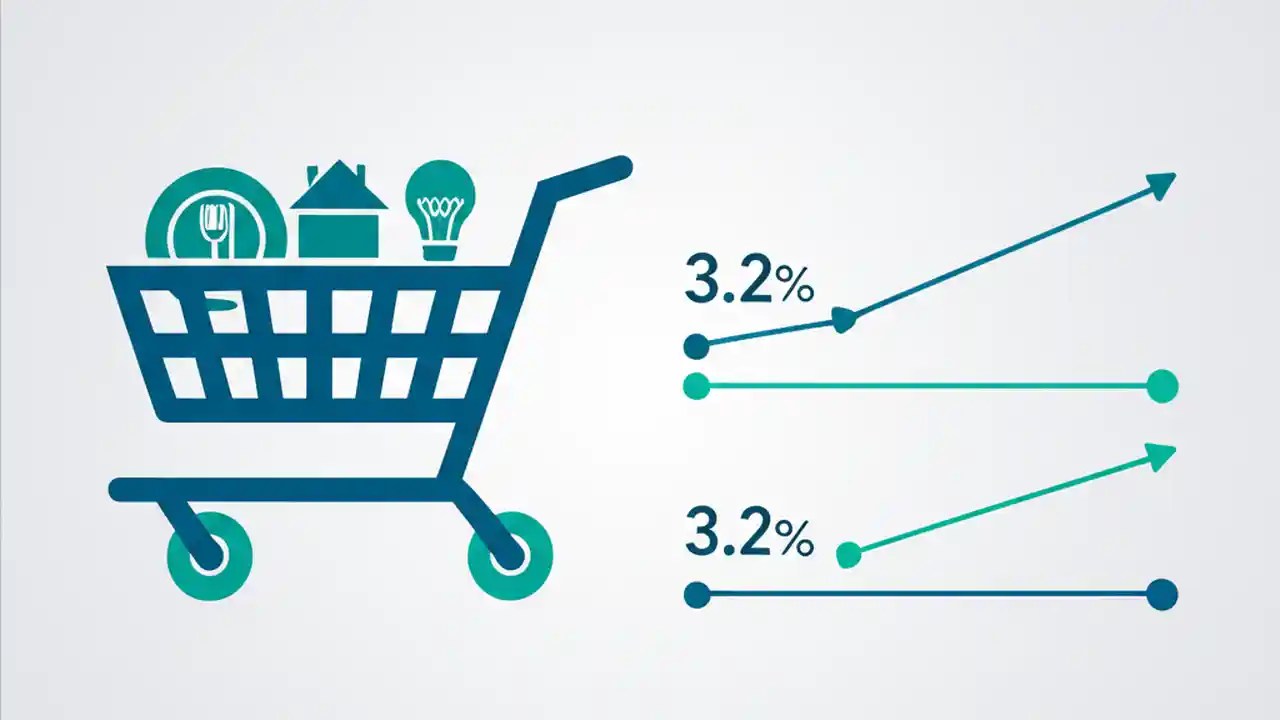 3.2%

3.2%