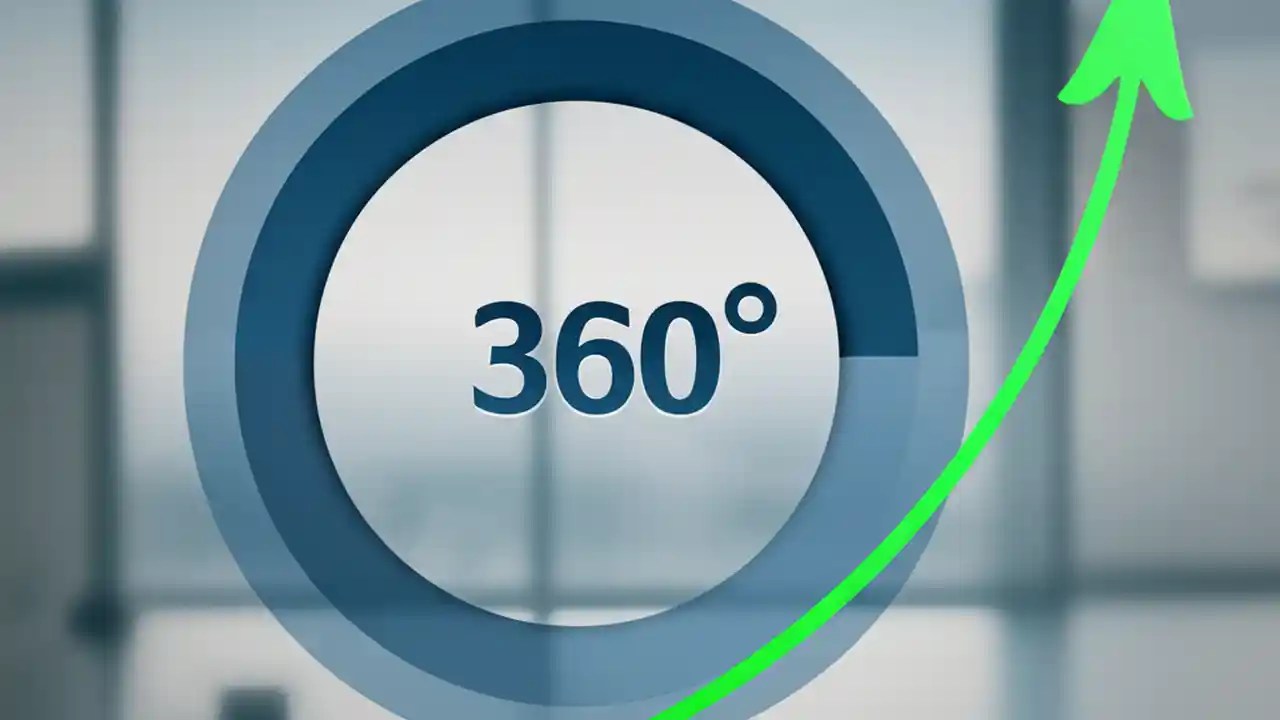 360°