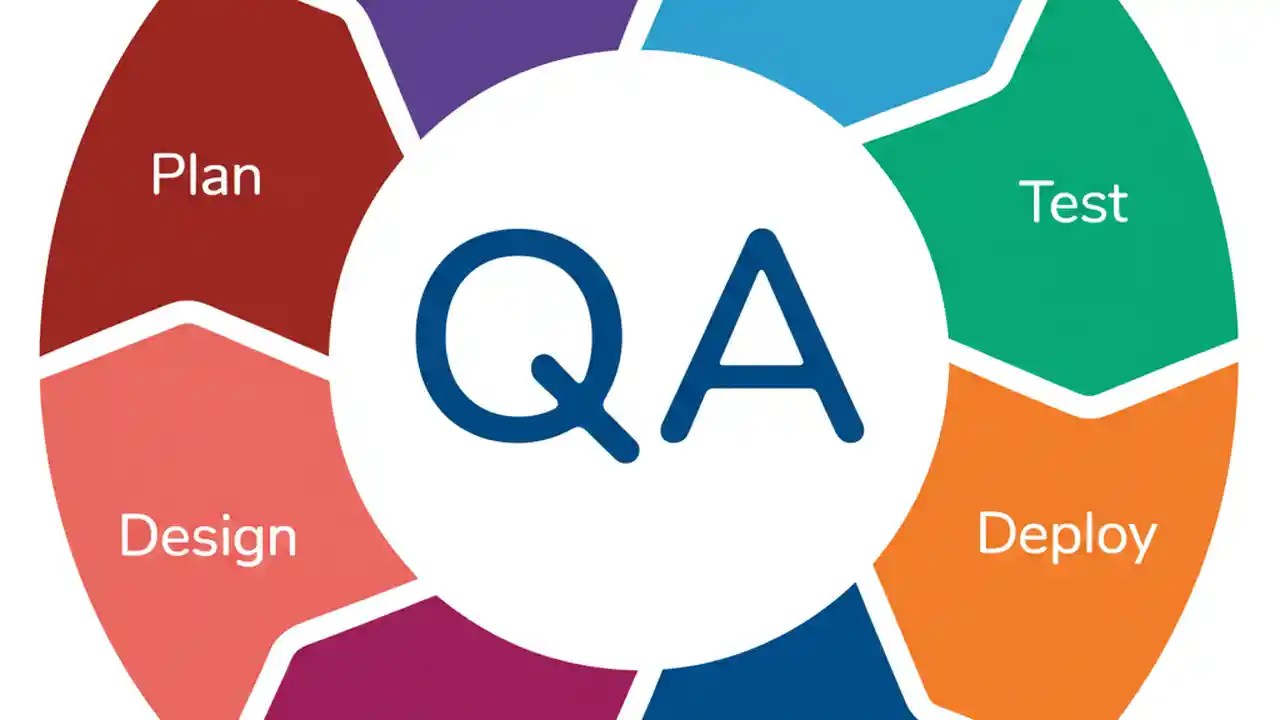 Plan

Test

QA

Design

Deploy