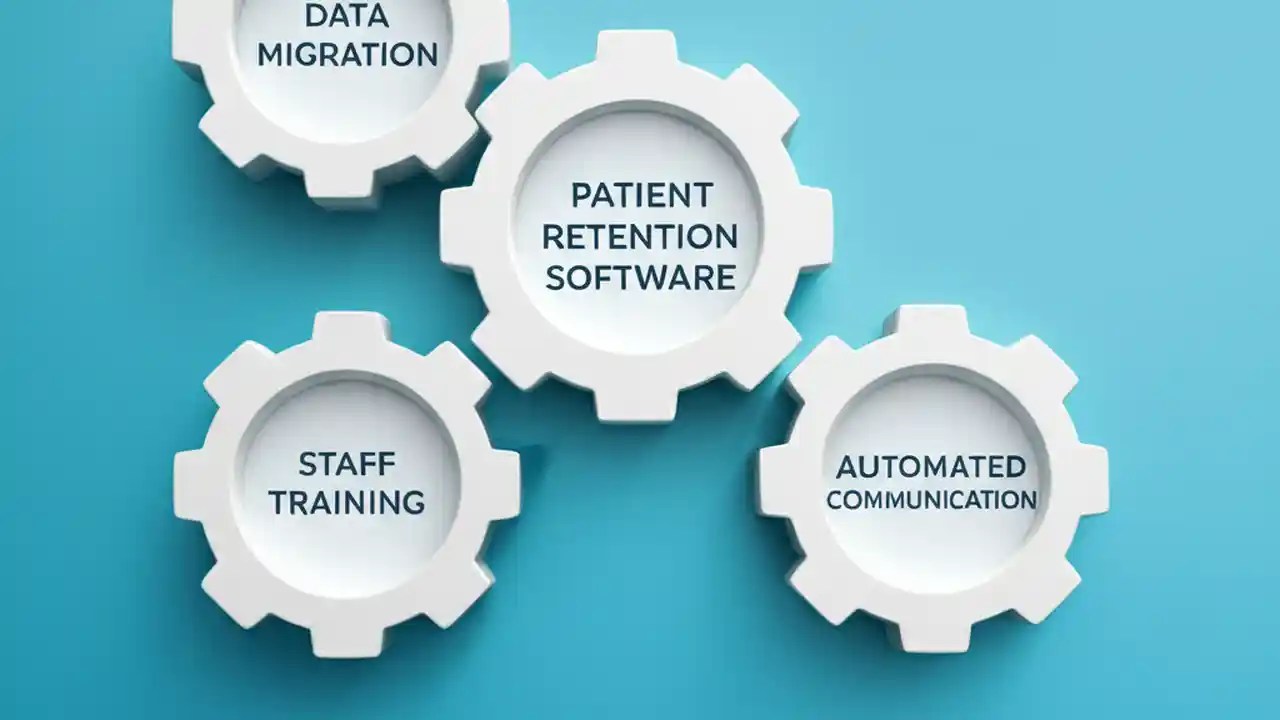 DATA MIGRATION

PATIENT RETENTION SOFTWARE

STAFF TRAINING

AUTOMATED COMMUNICATION