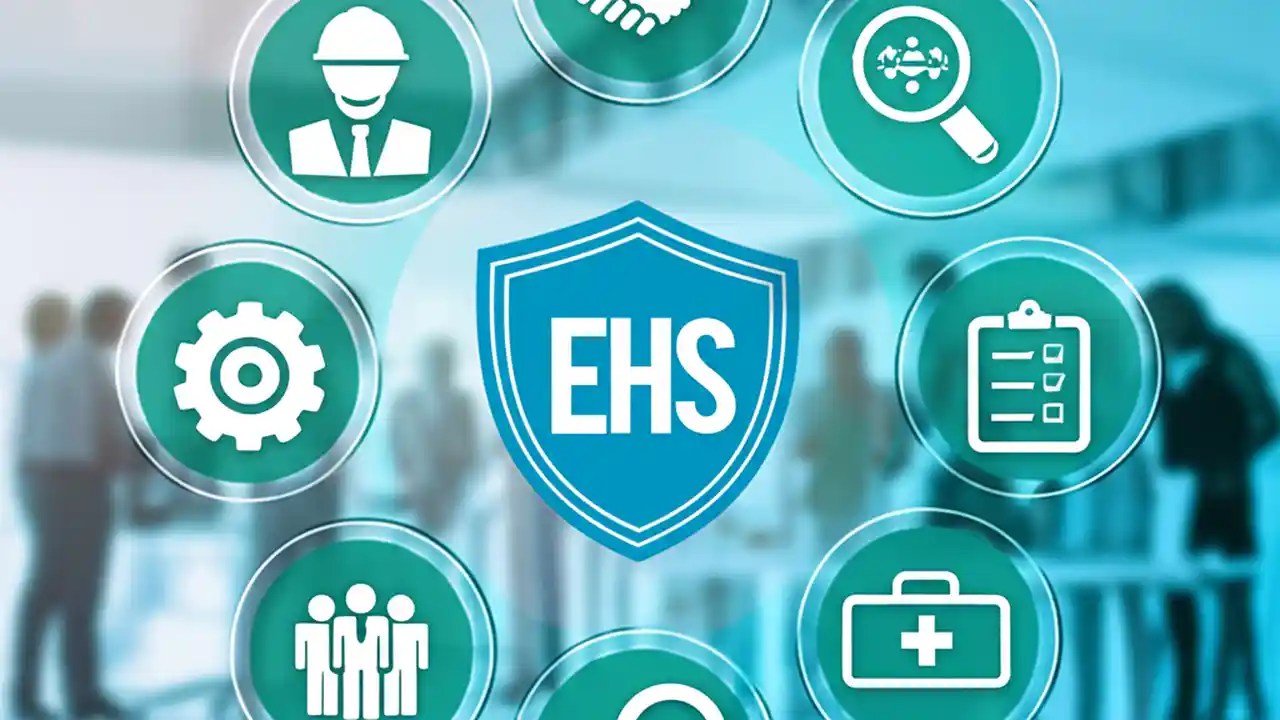 EHS