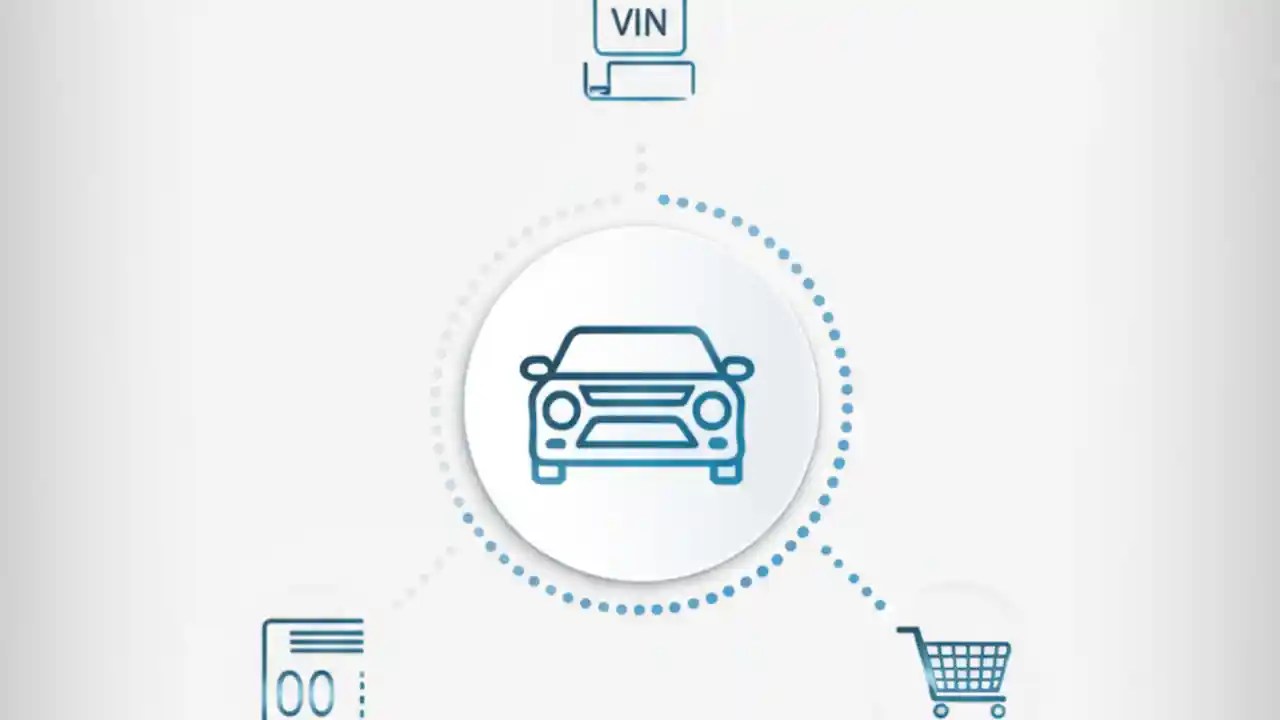 VIN

00