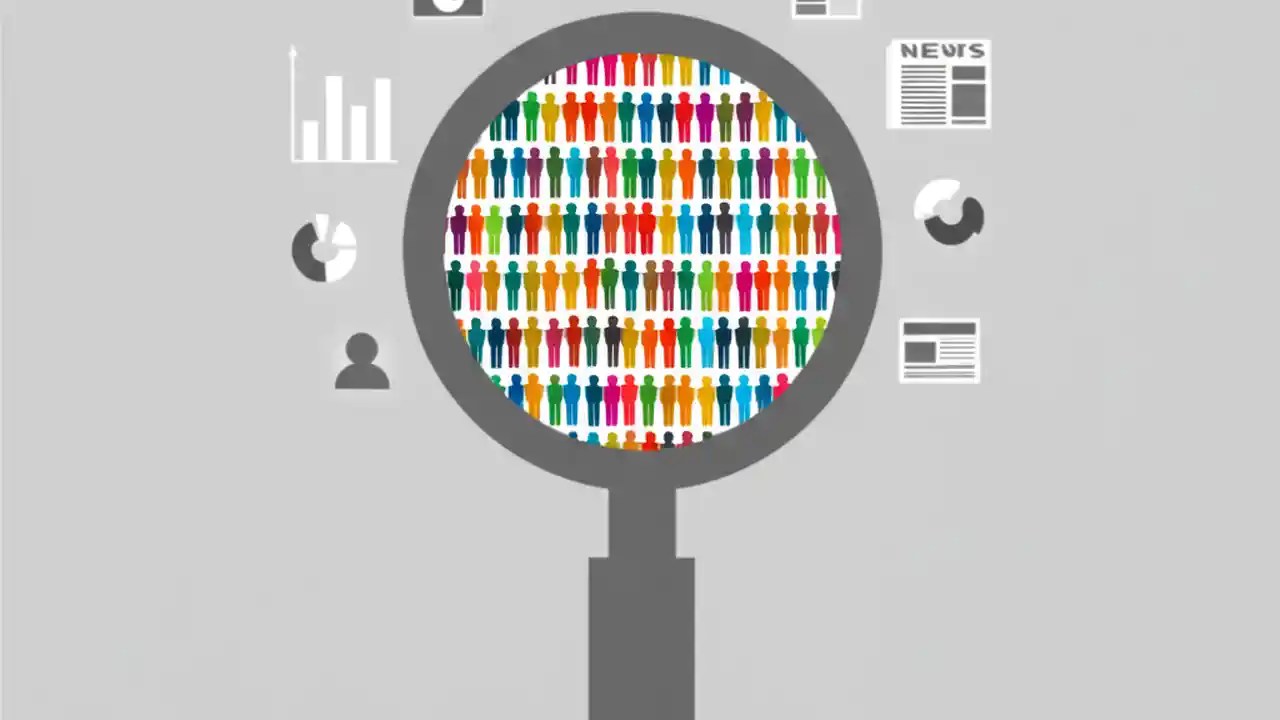 NEWS