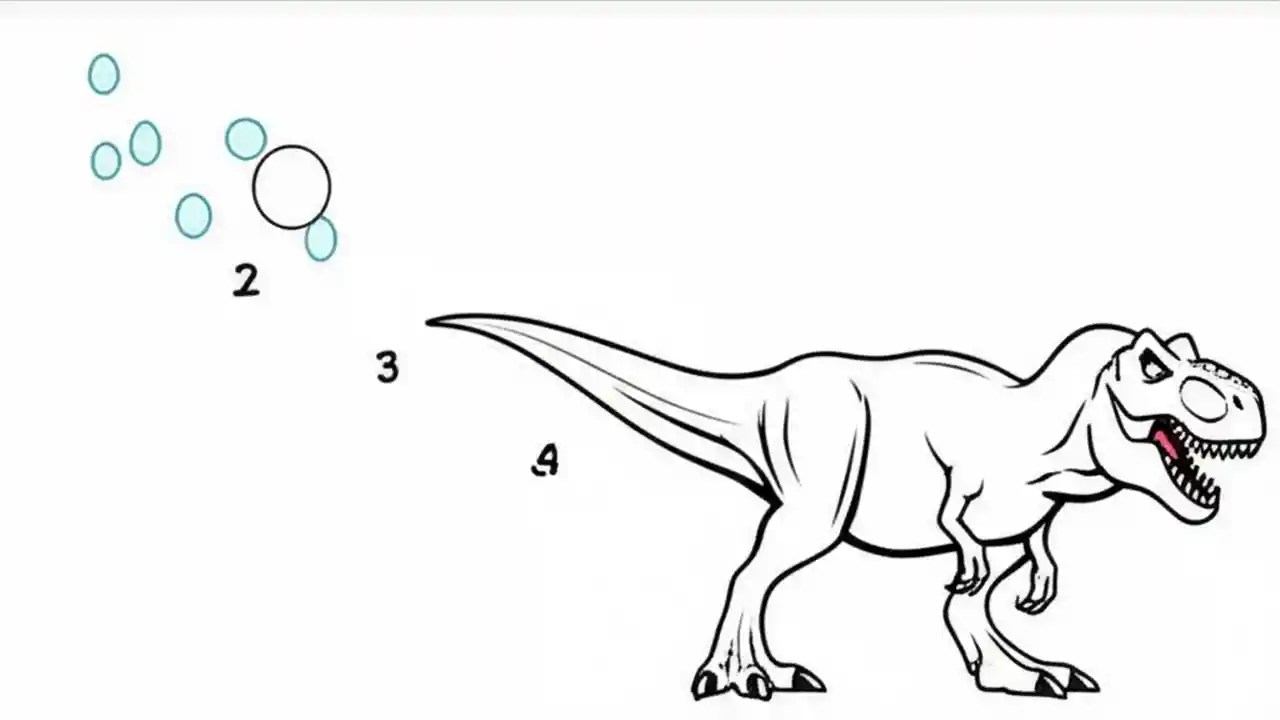 2

3

4