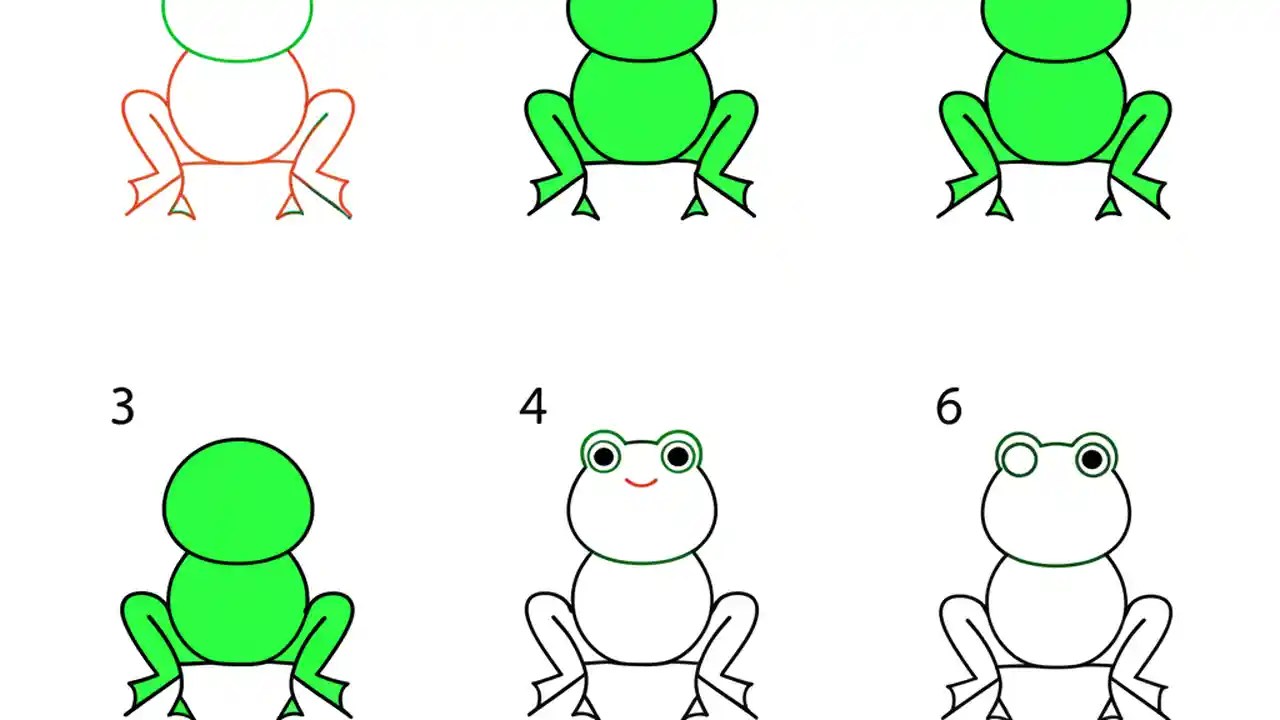 3

4

6