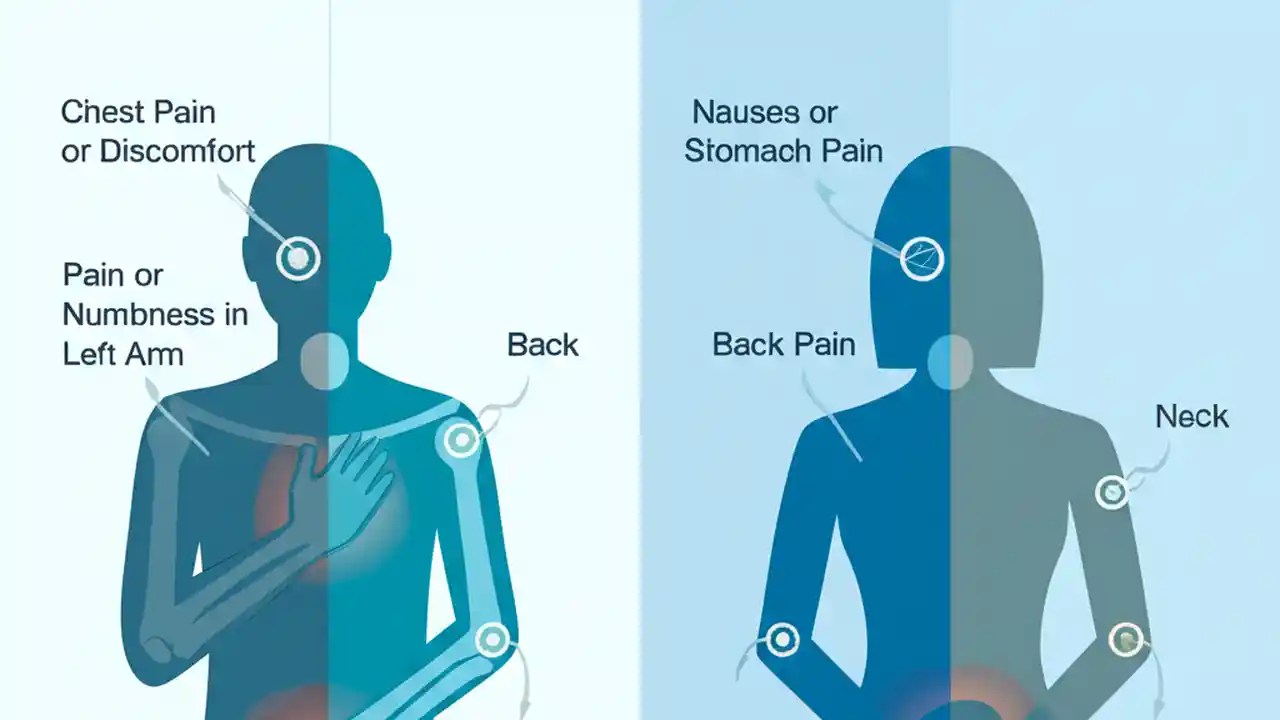 Chest Pain or Discomfort

Pain or Numbness in Left Arm

Back

Nauses or Stomach Pain

Back Pain

Neck