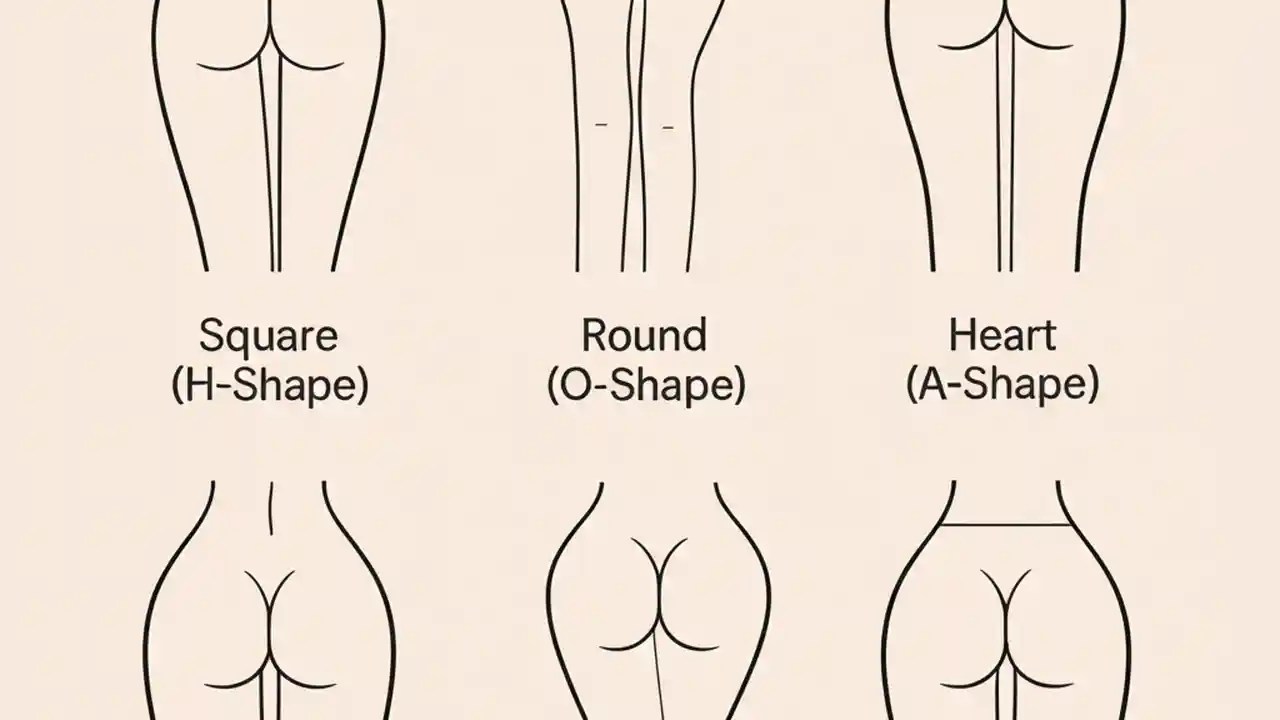 Square
(H-Shape)

Round
(O-Shape)

Heart
(A-Shape)