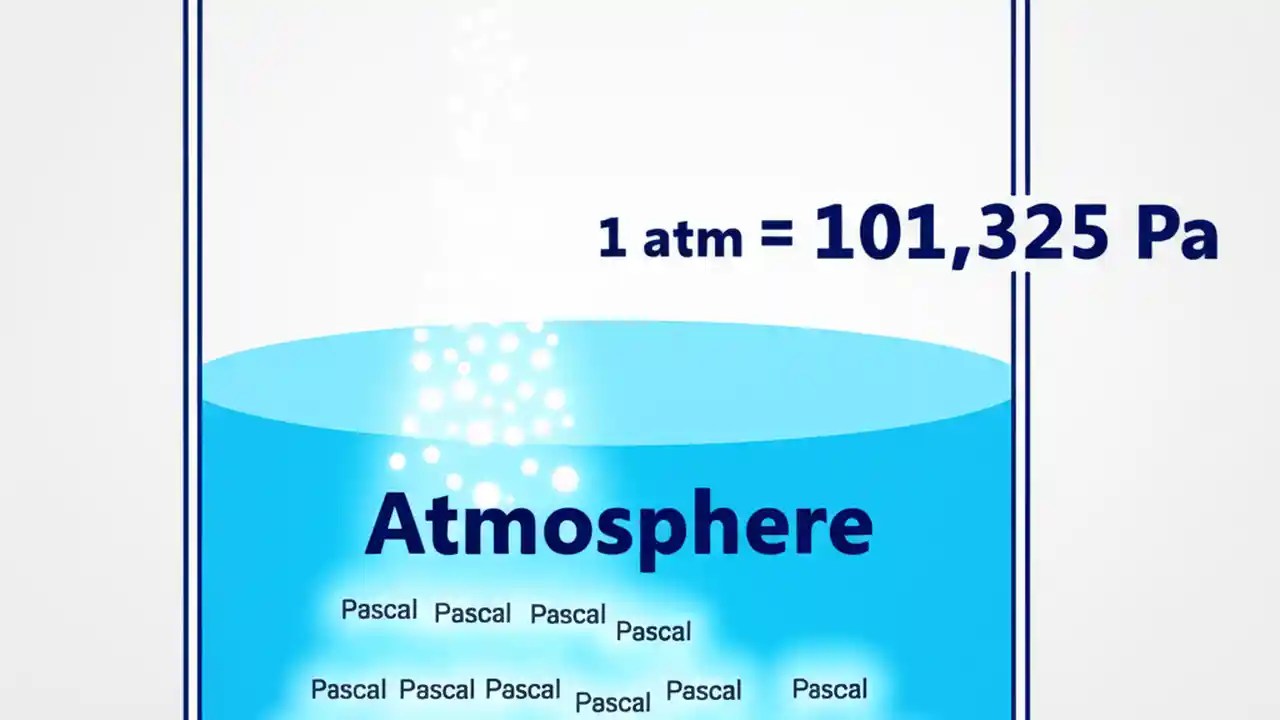 1 atm = 101,325 Pa

Atmosphere

Pascal Pascal Pascal Pascal

Pascal Pascal Pascal Pascal Pascal Pascal