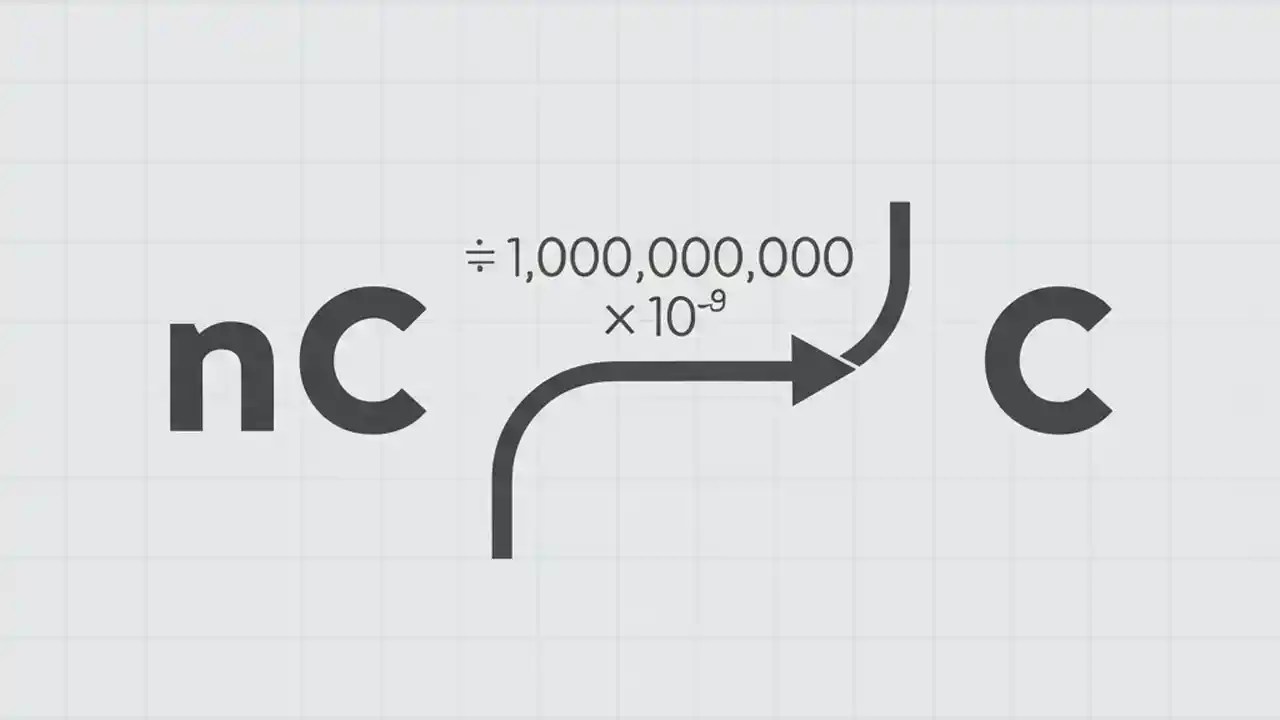 nC

$\div 1,000,000,000$
$\times 10^{-9}$

C