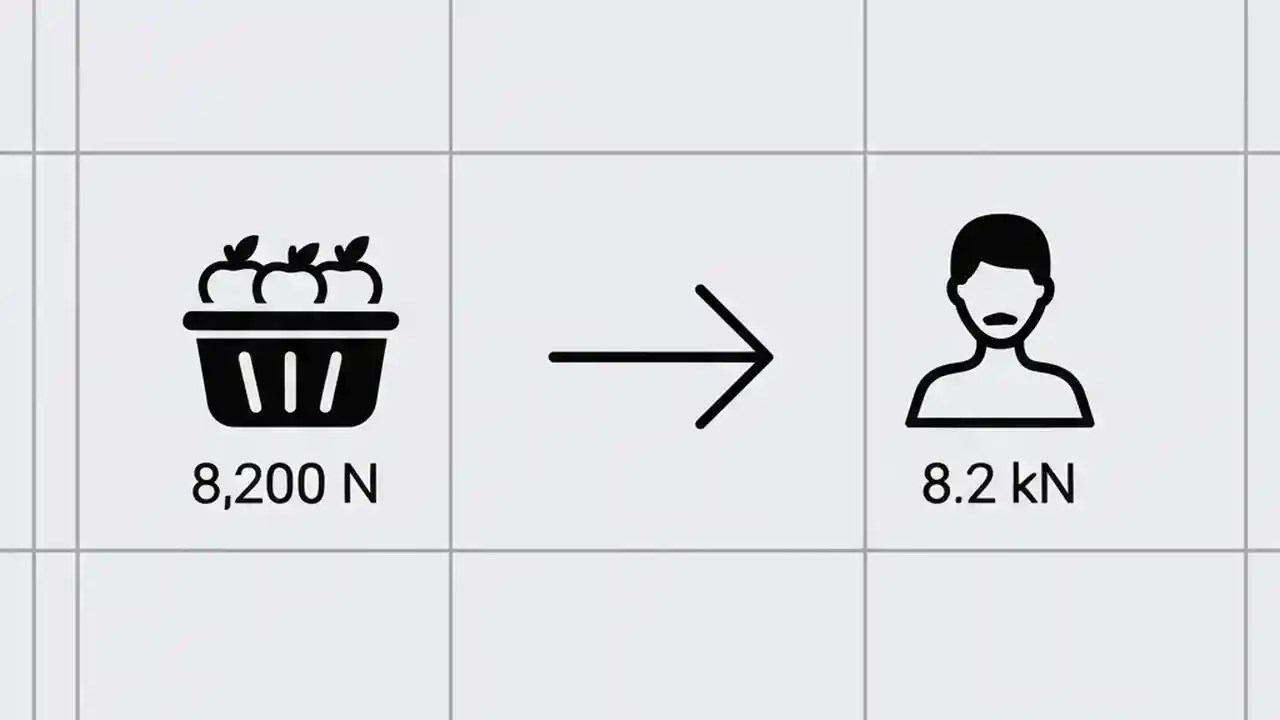 8,200 N

8.2 kN