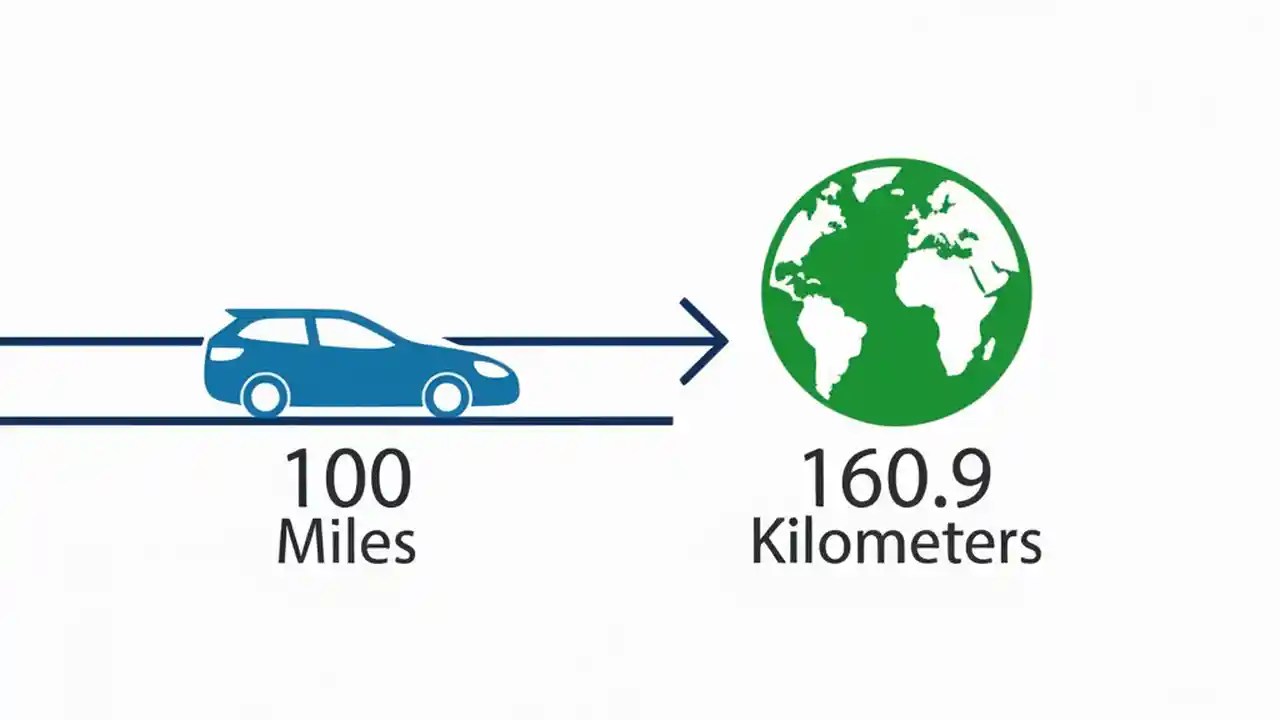 100
Miles

160.9
Kilometers