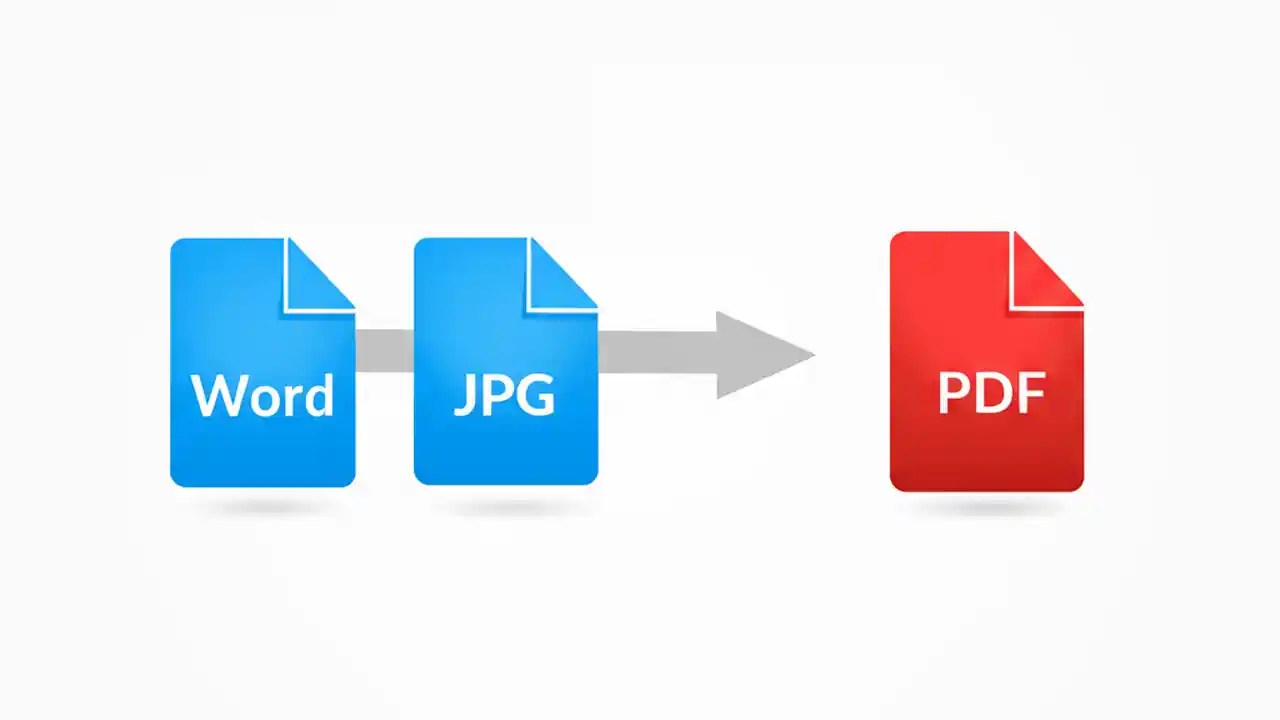 Word

JPG

PDF