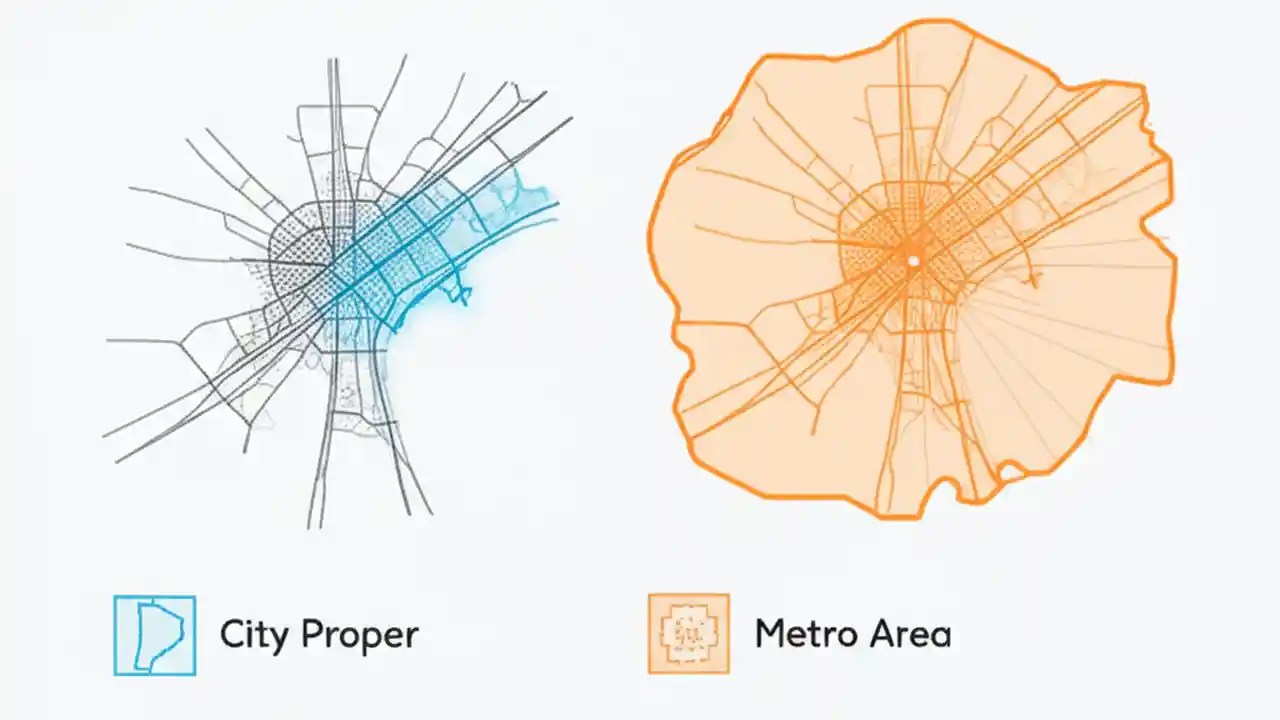 City Proper

Metro Area