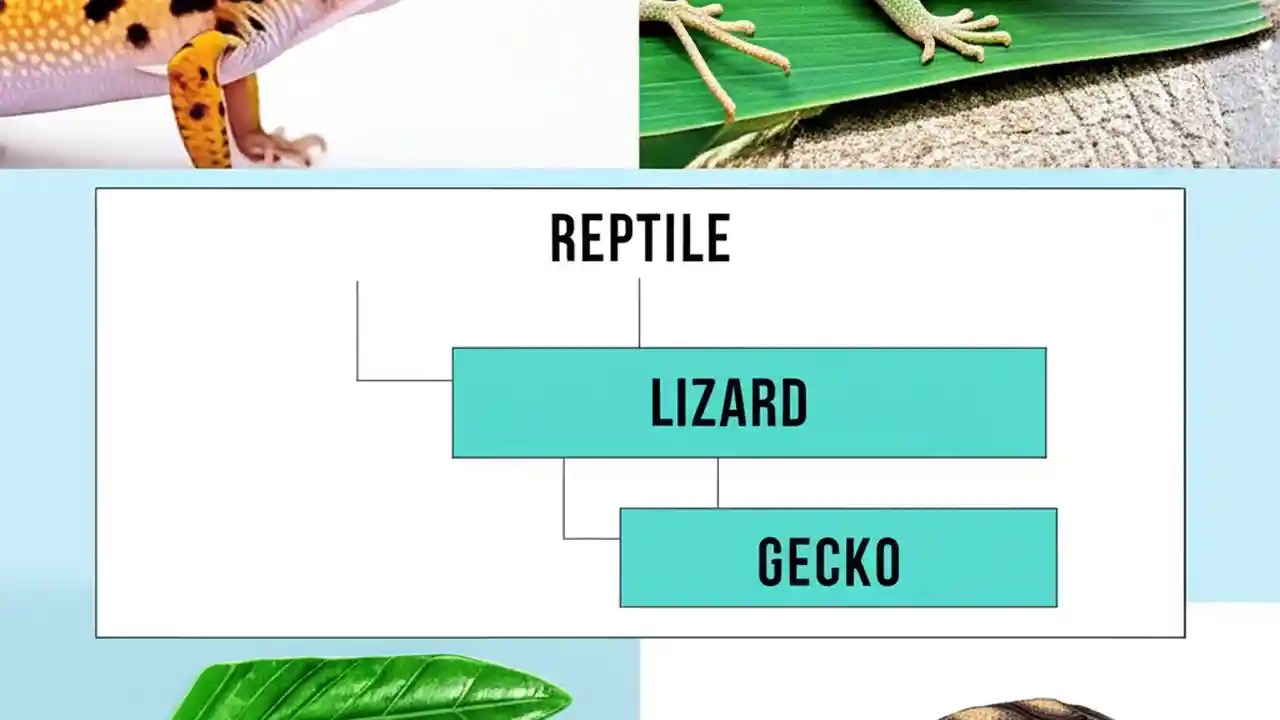 REPTILE

LIZARD

GECKO