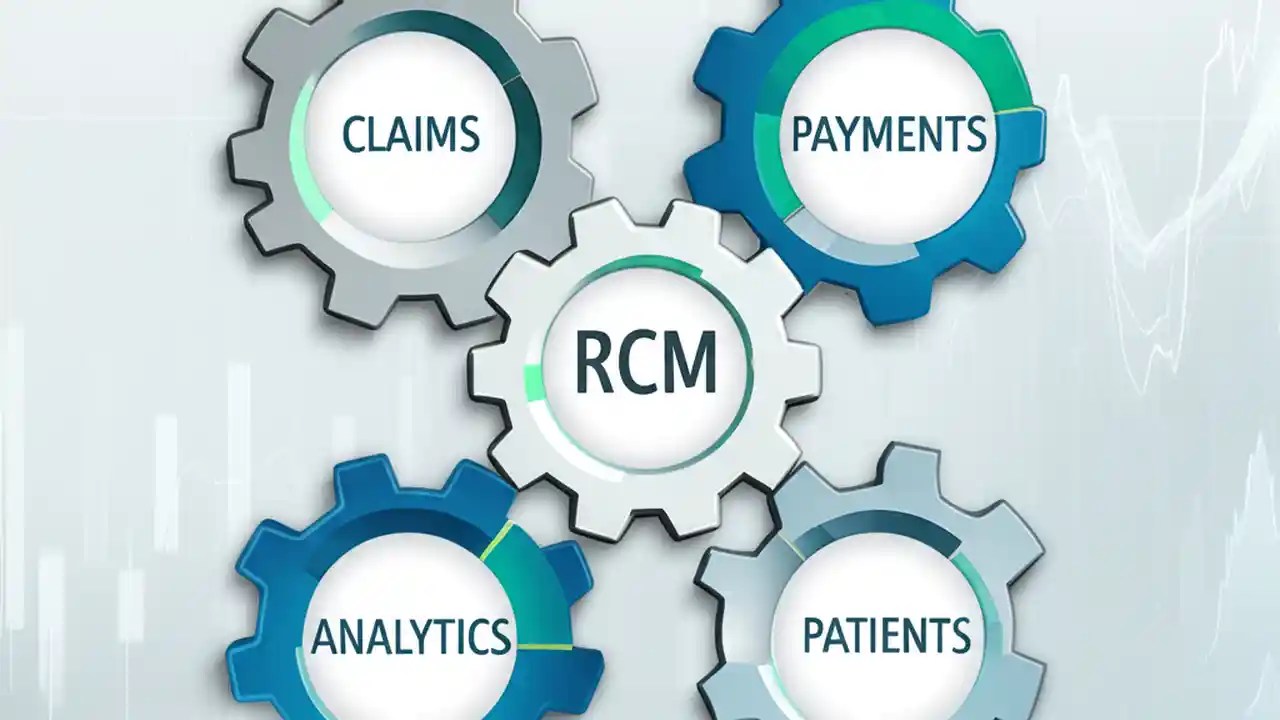 CLAIMS

PAYMENTS

RCM

ANALYTICS

PATIENTS