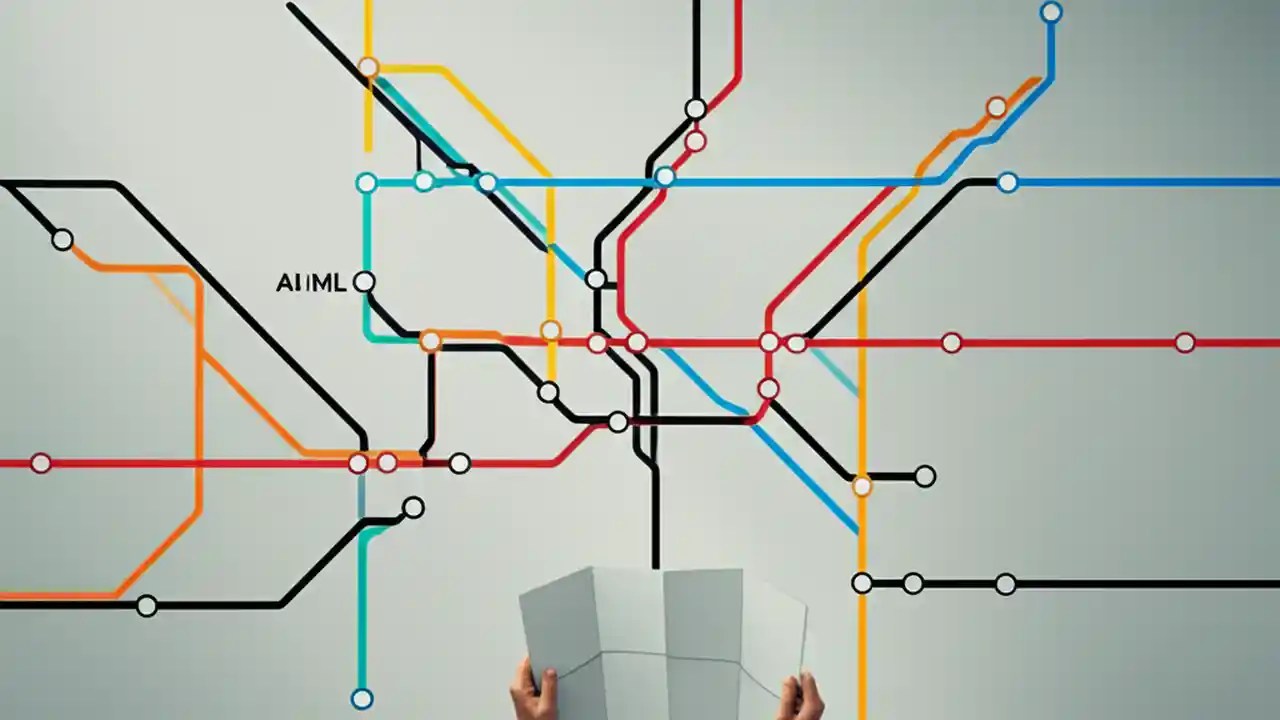 AIIML