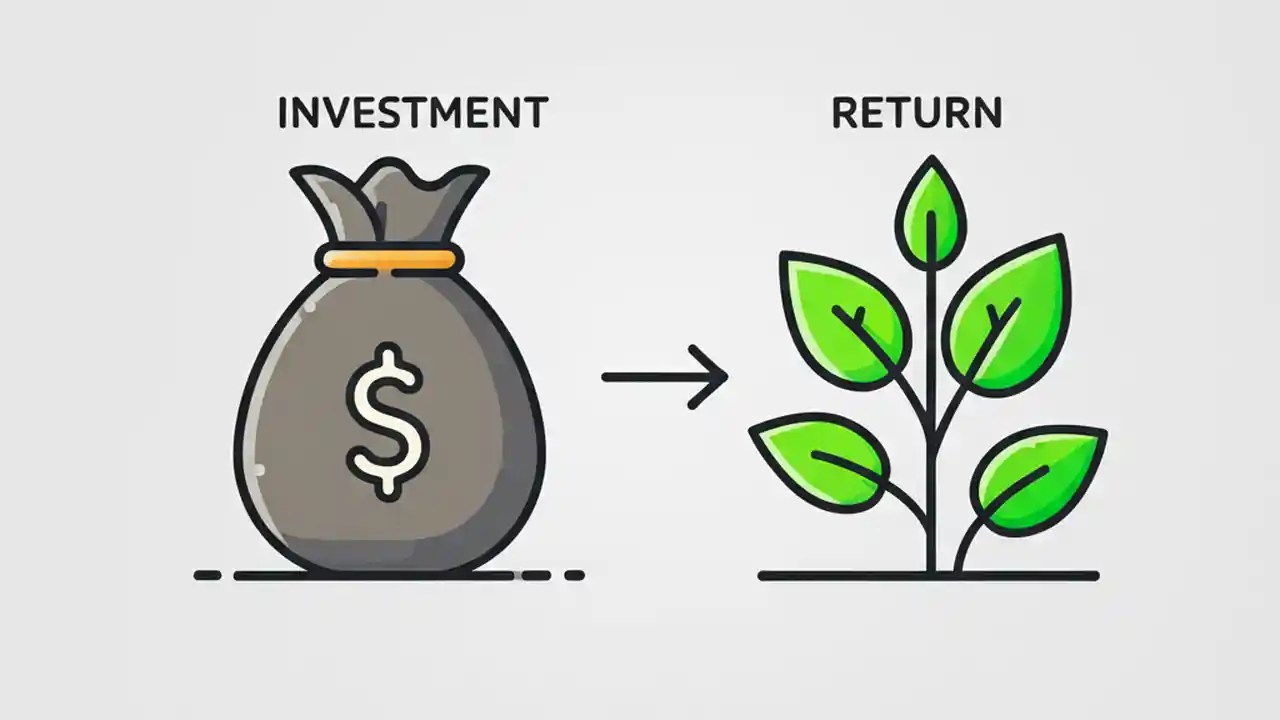 INVESTMENT

RETURN

$