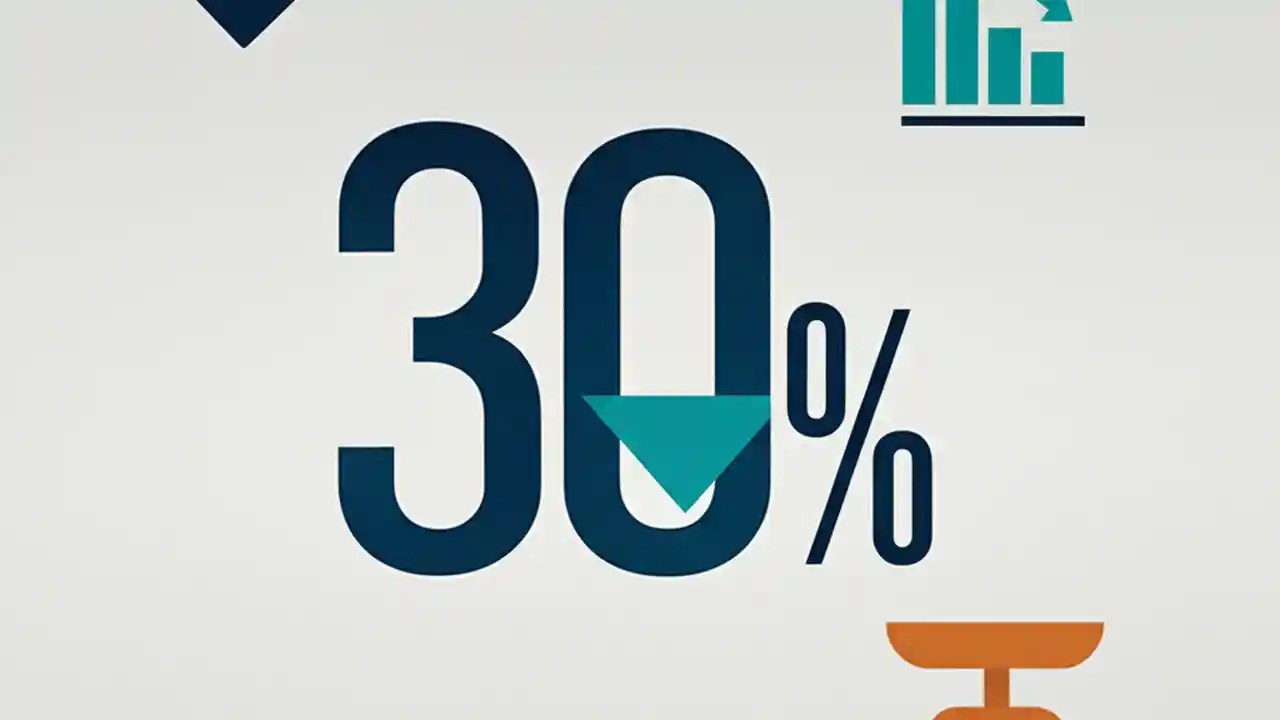 30%