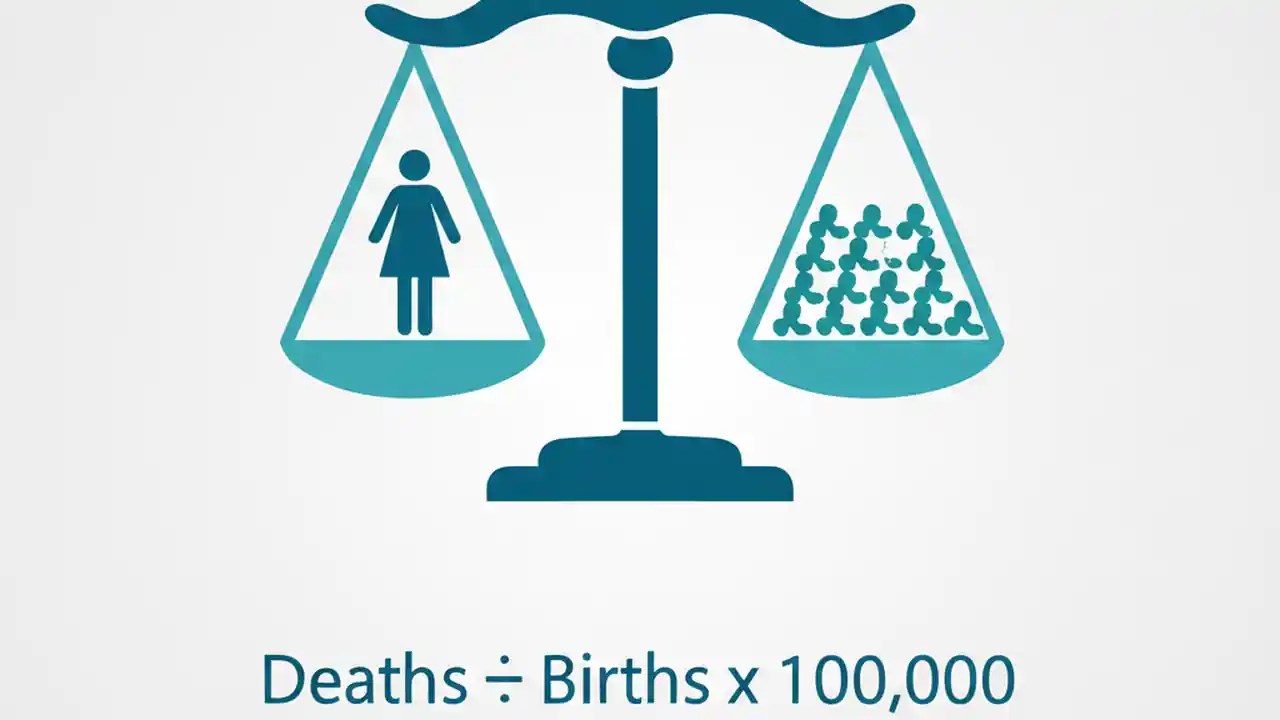 Deaths ÷ Births x 100,000