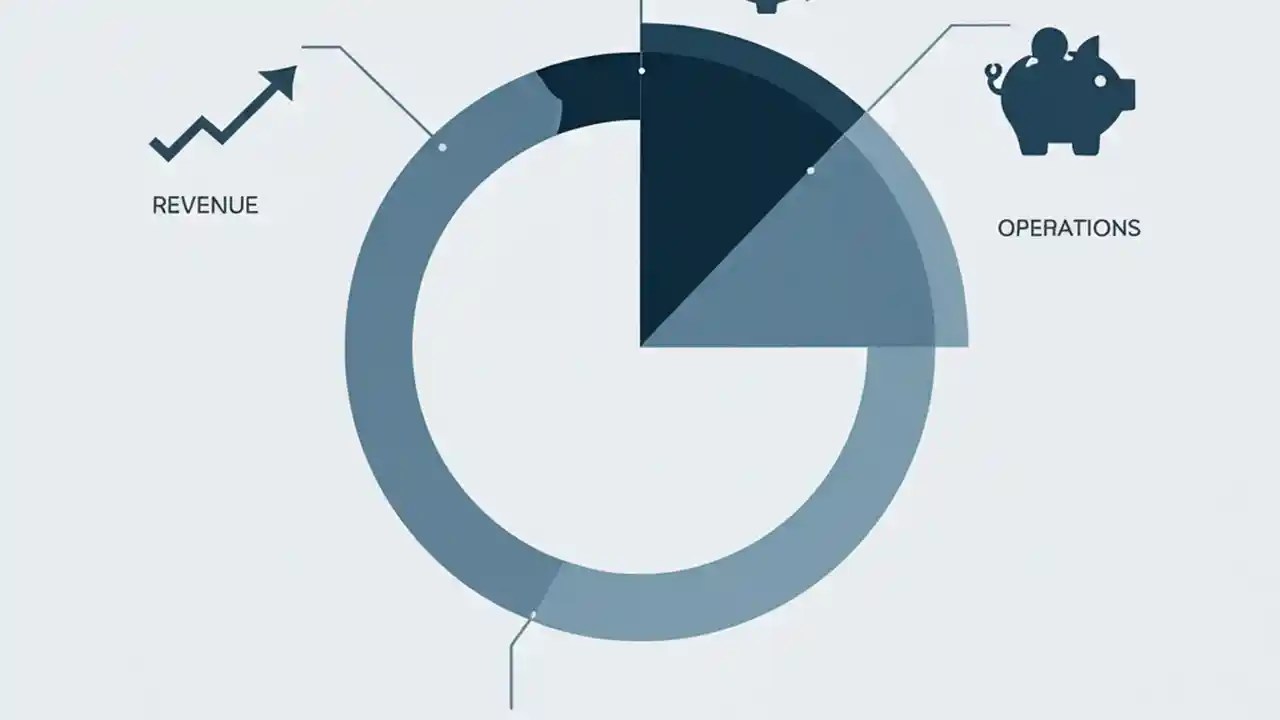 REVENUE

OPERATIONS