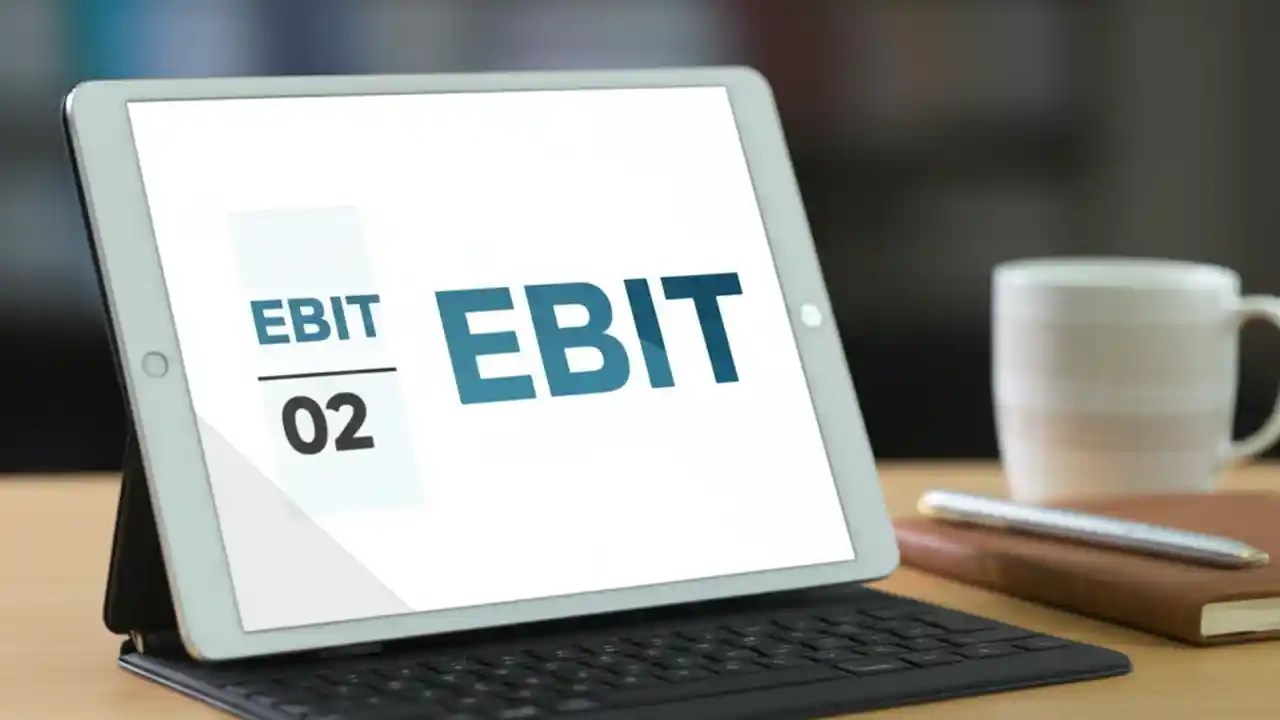 EBIT
02
EBIT