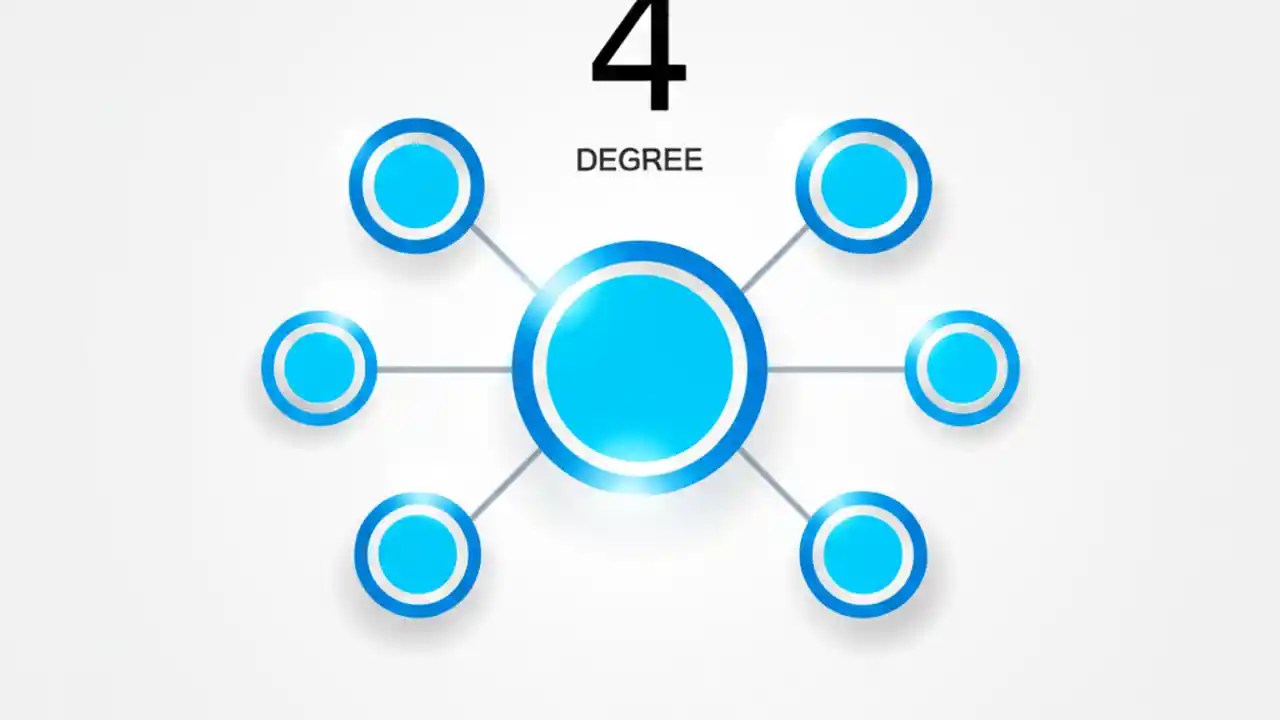 4

DEGREE