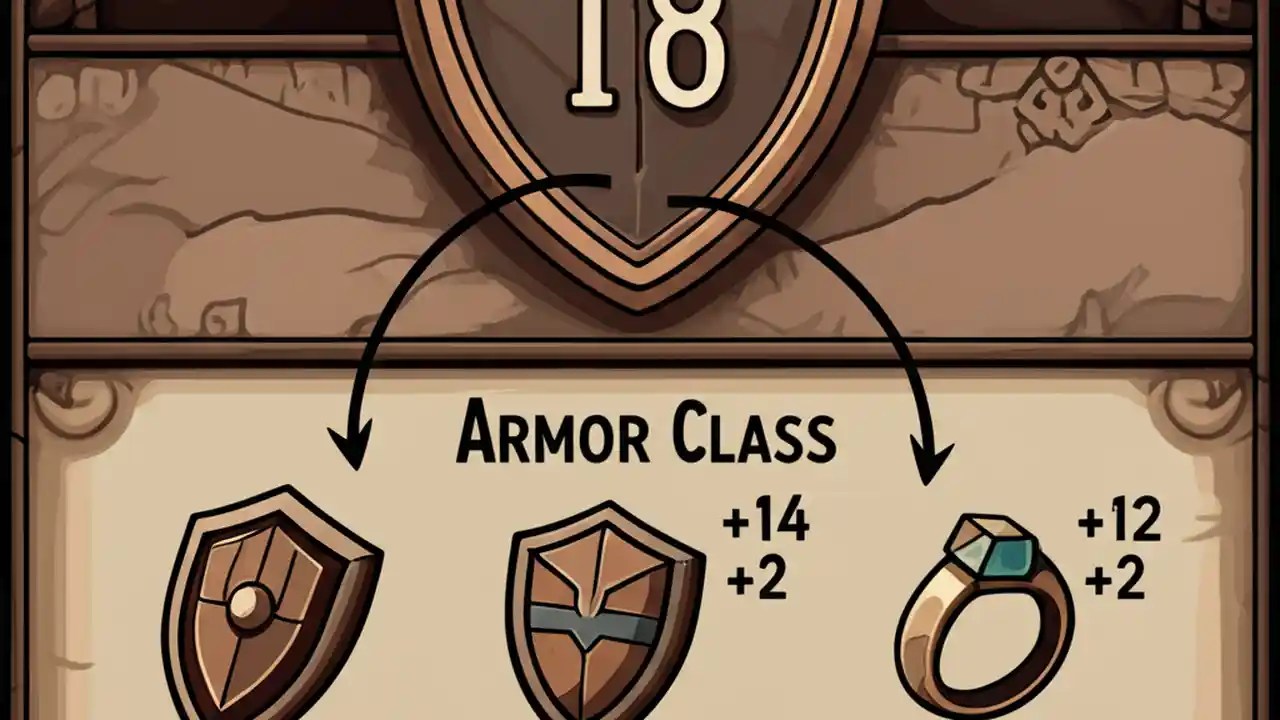 18

ARMOR CLASS

+14
+2

+12
+2