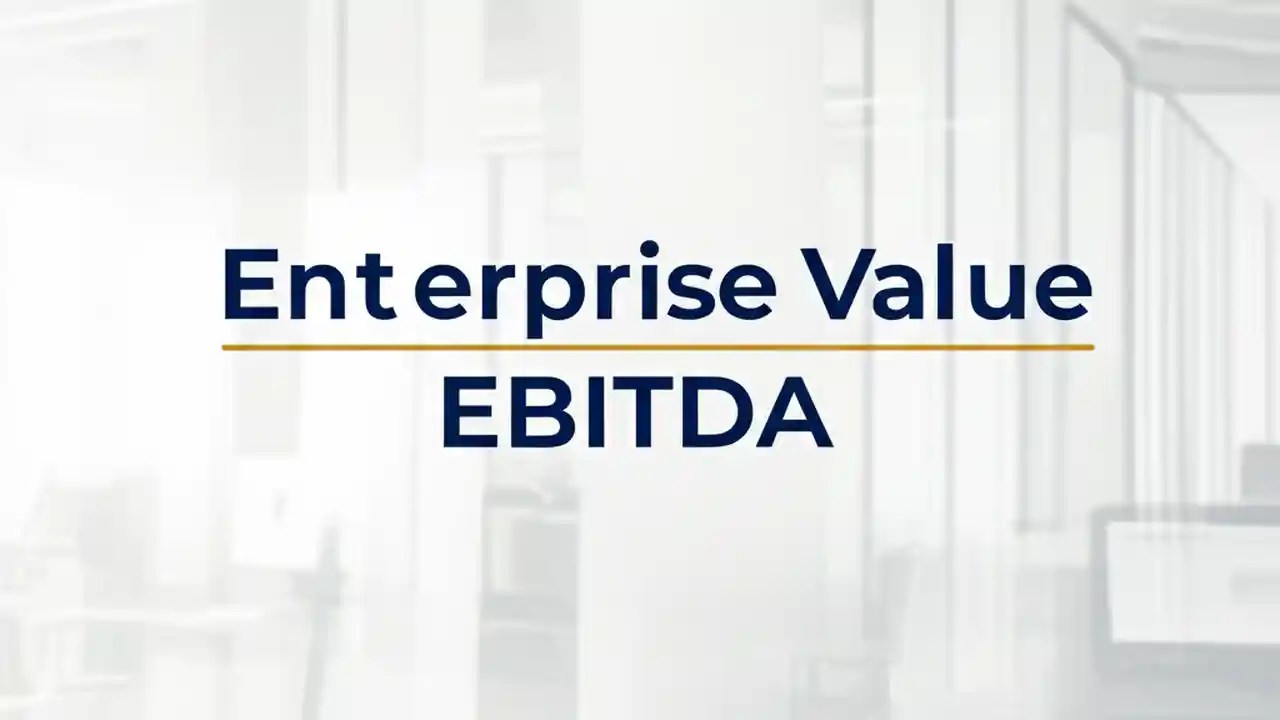 $\frac{\text{Enterprise Value}}{\text{EBITDA}}$