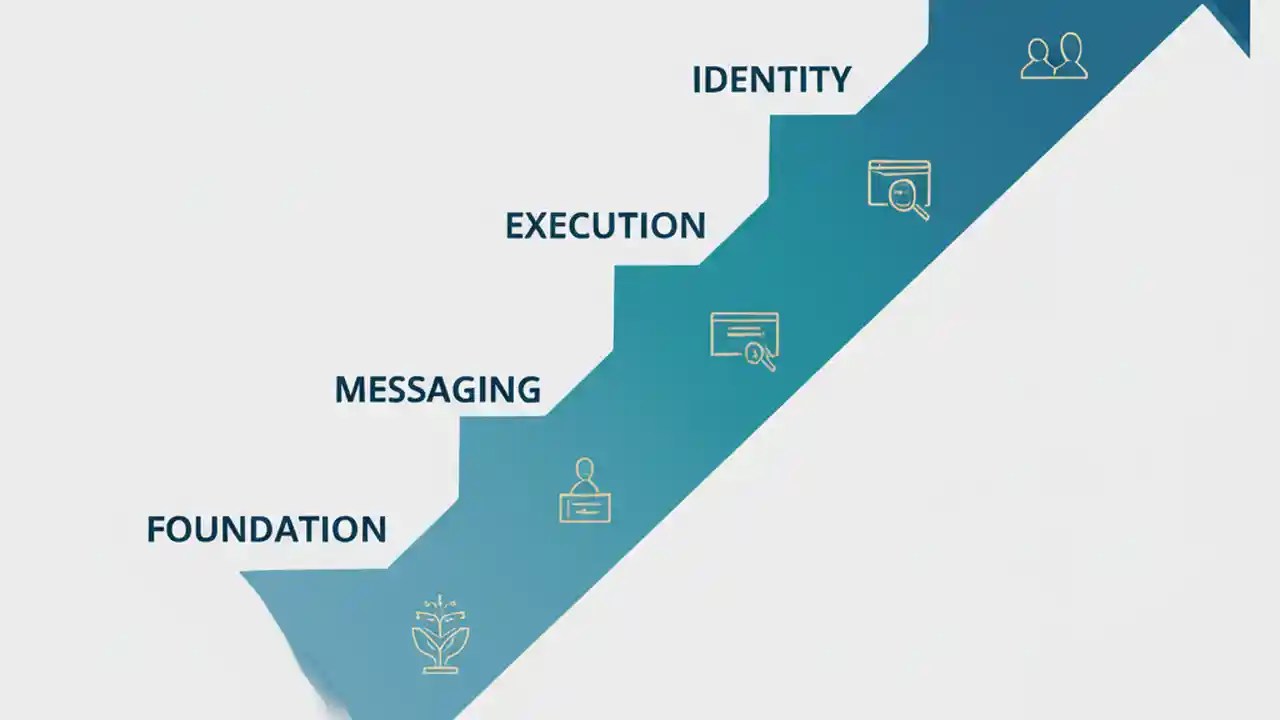 IDENTITY

EXECUTION

MESSAGING

FOUNDATION