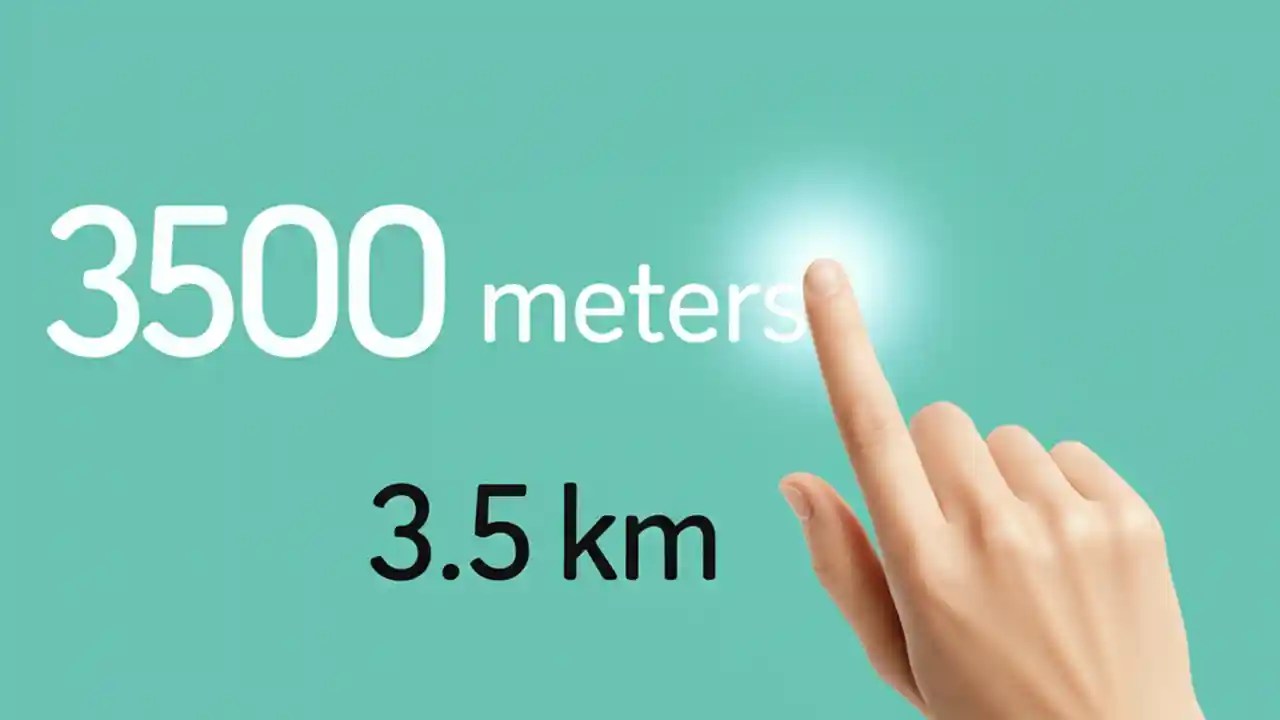 3500 meters

3.5 km