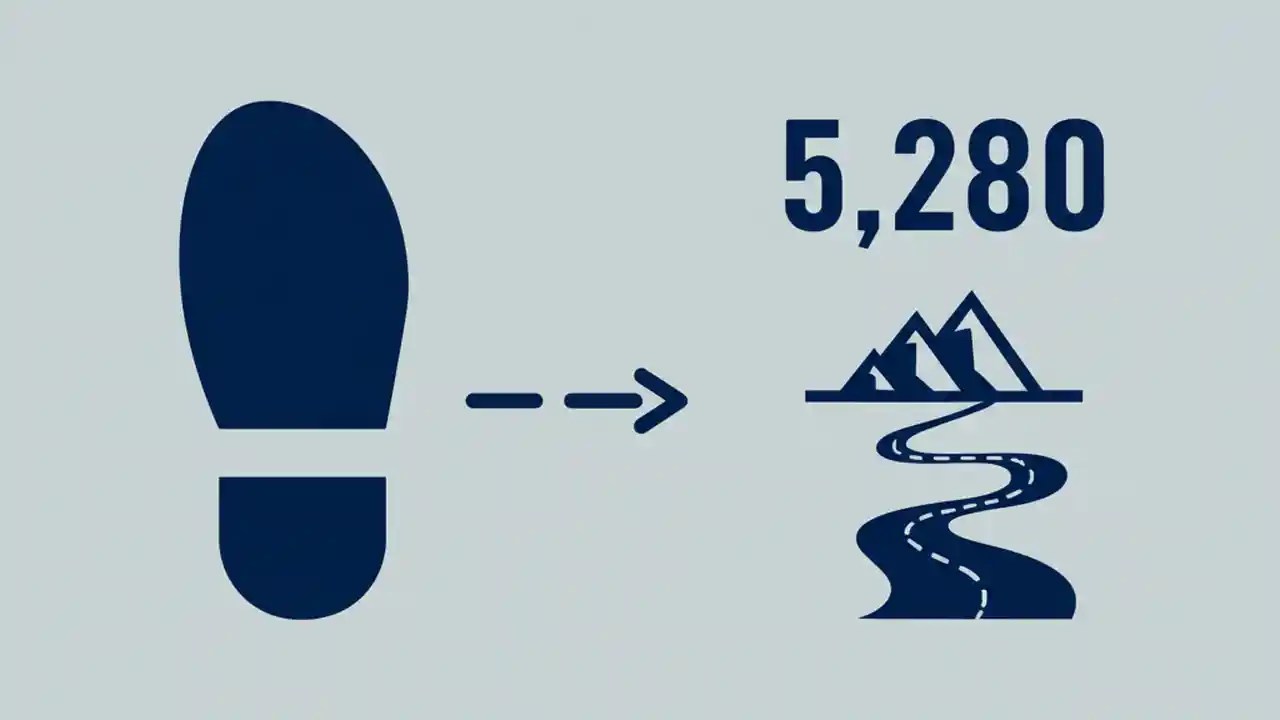 5,280