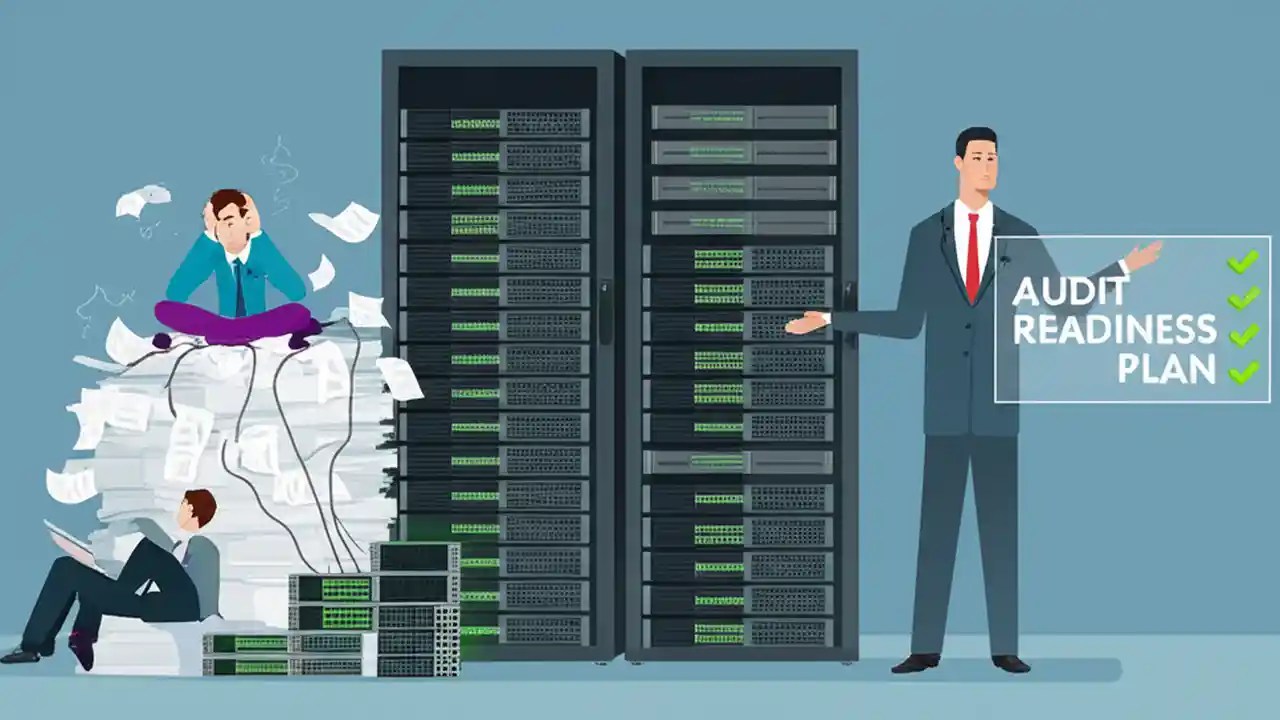 AUDIT
READINESS
PLAN