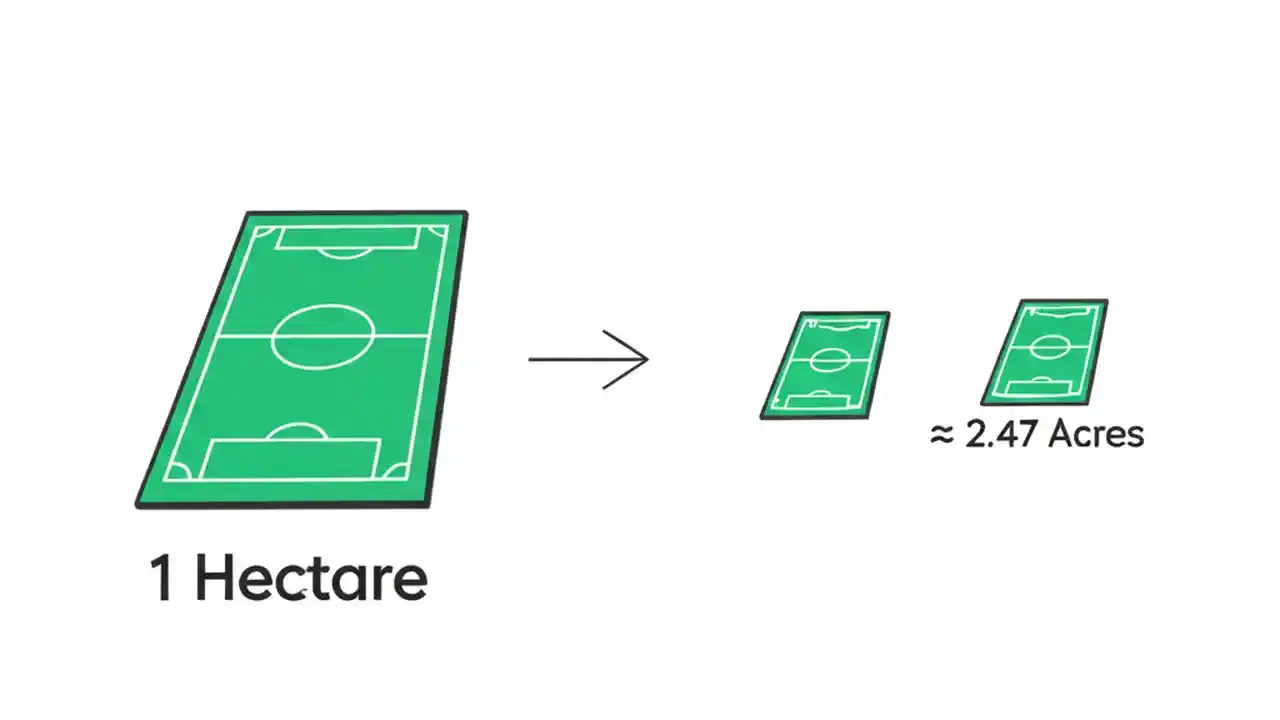 1 Hectare

≈ 2.47 Acres