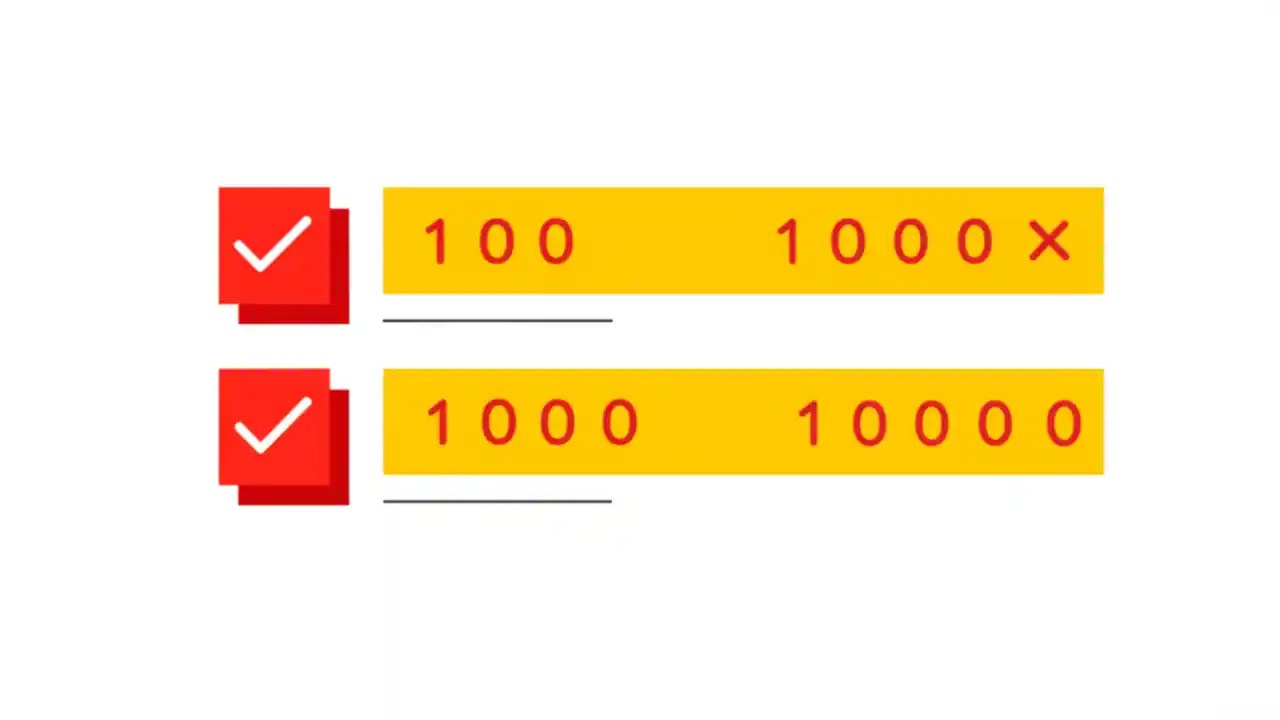 100 1000 ×

1000 10000