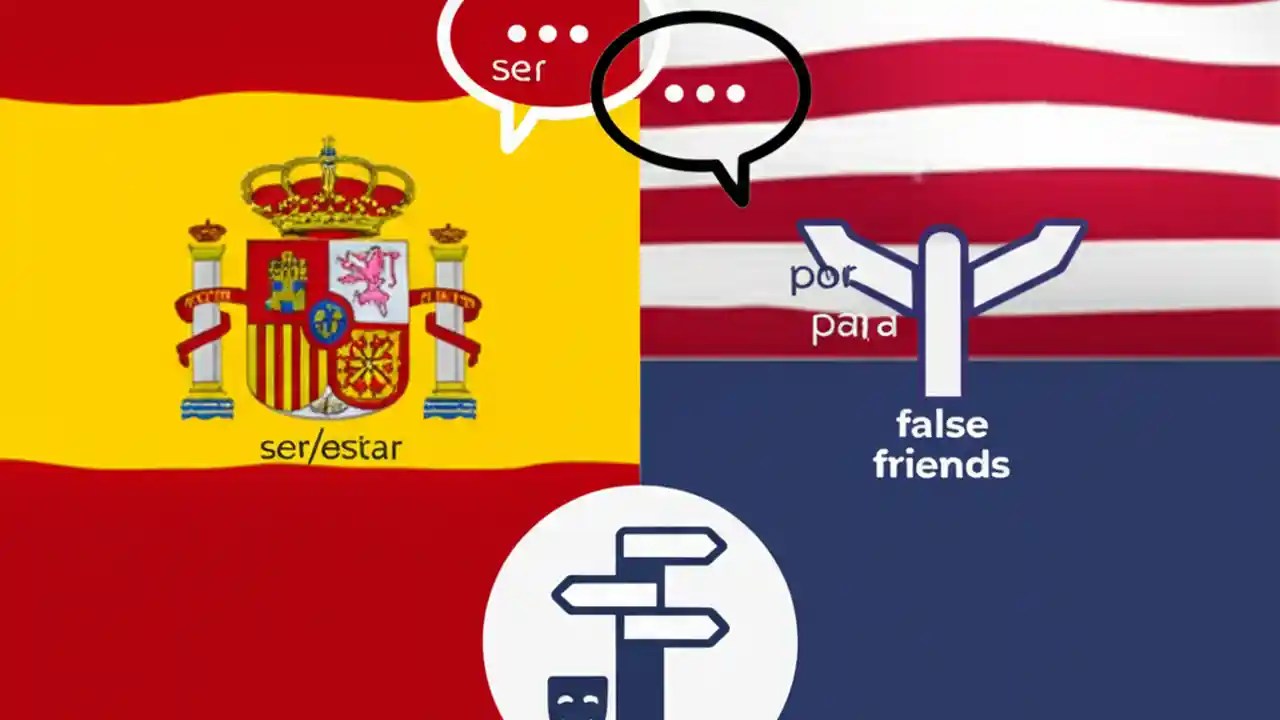 ser

ser/estar

por
para

false friends