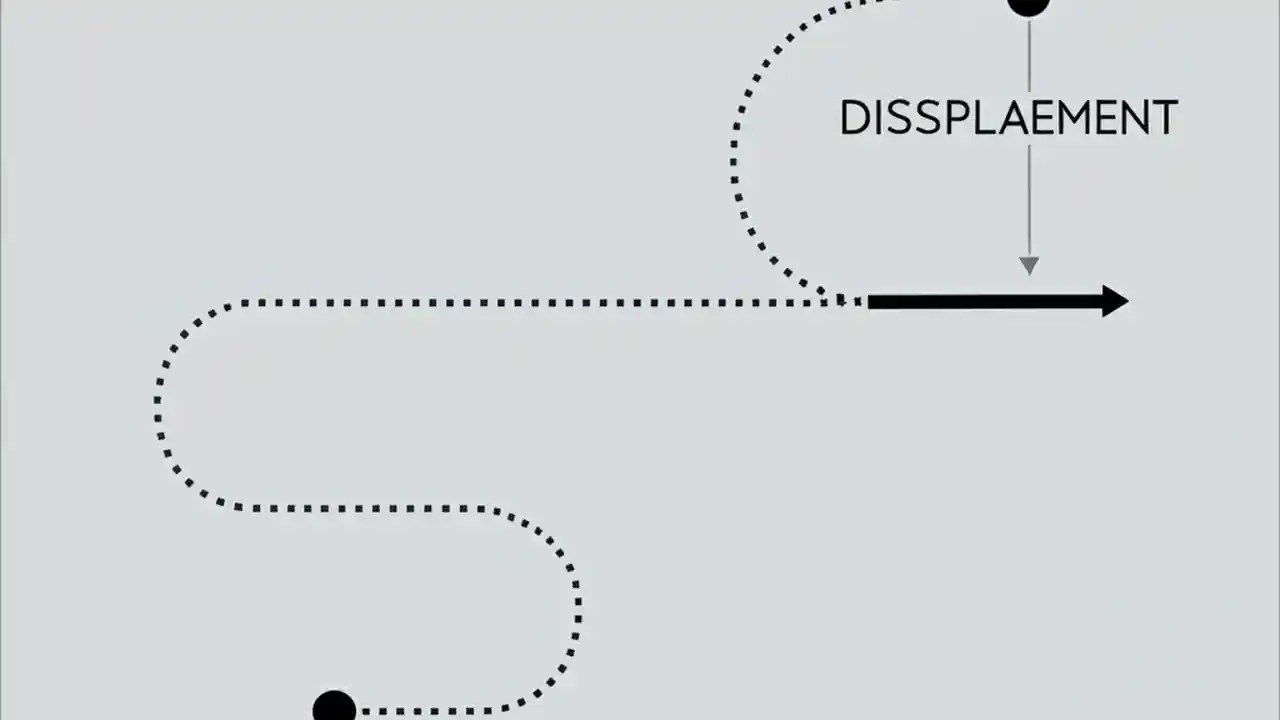 DISSPLAEMENT