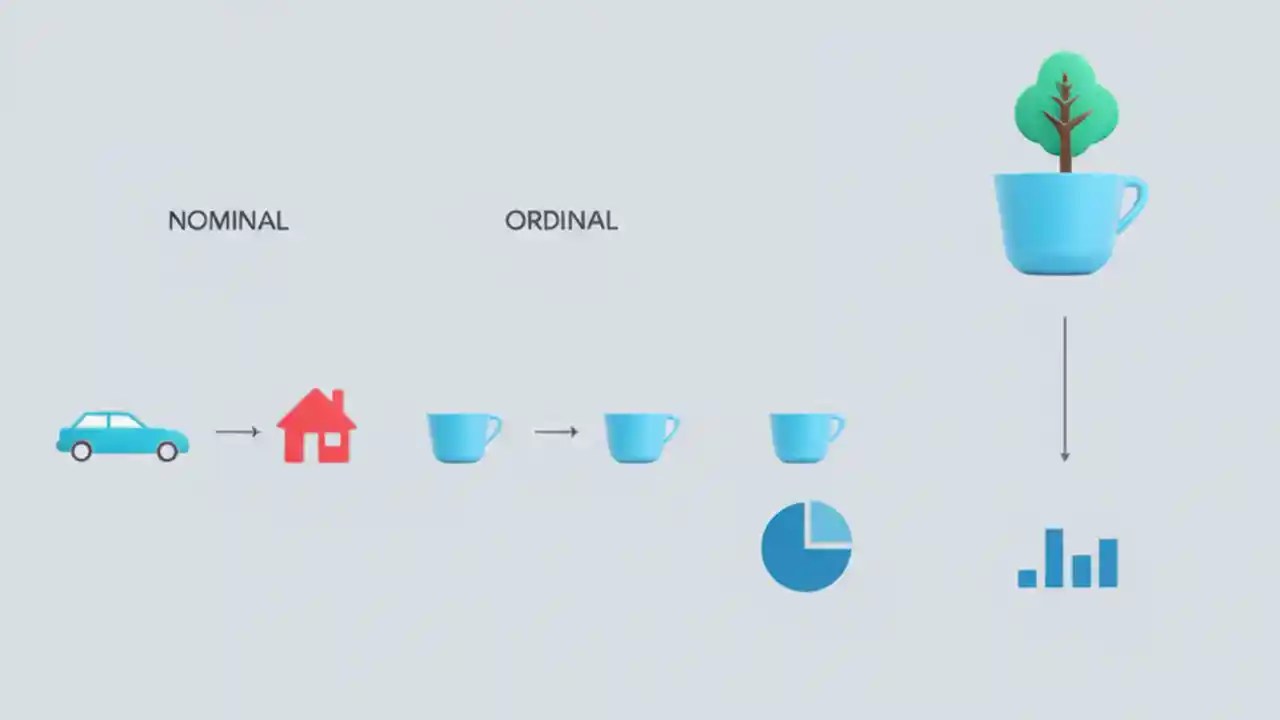 NOMINAL

ORDINAL