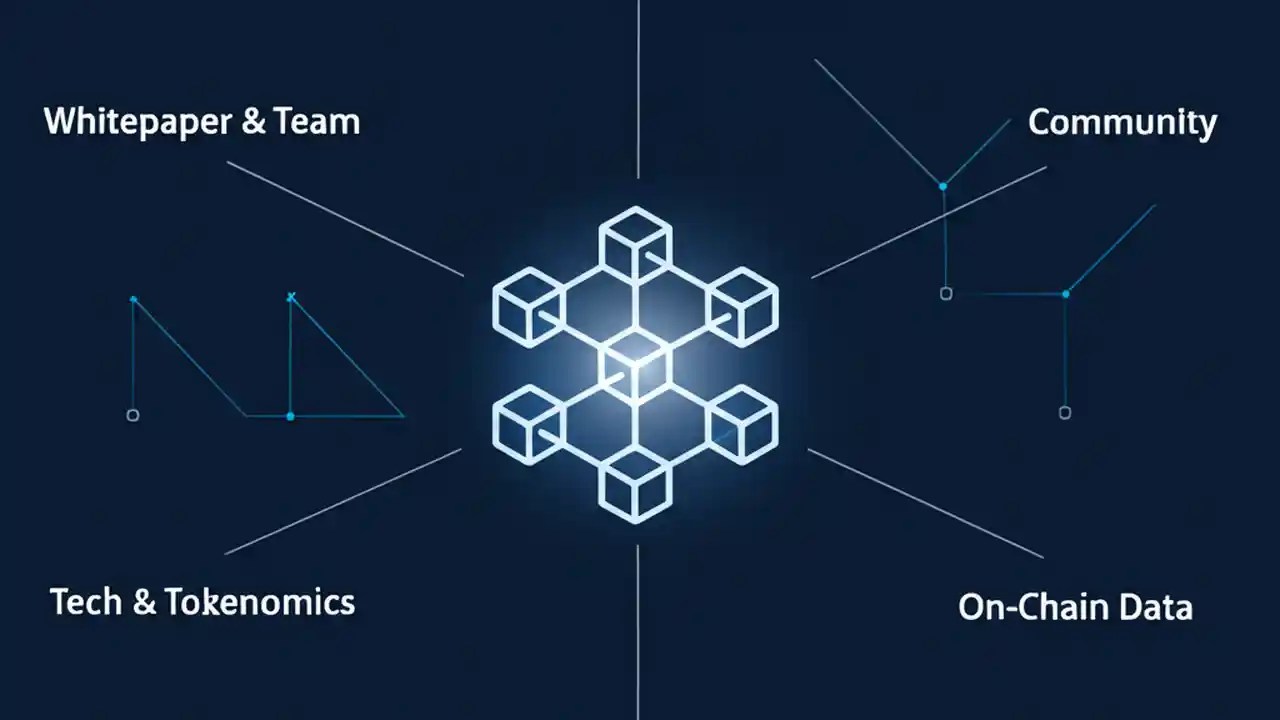 Whitepaper & Team

Community

Tech & Tokenomics

On-Chain Data