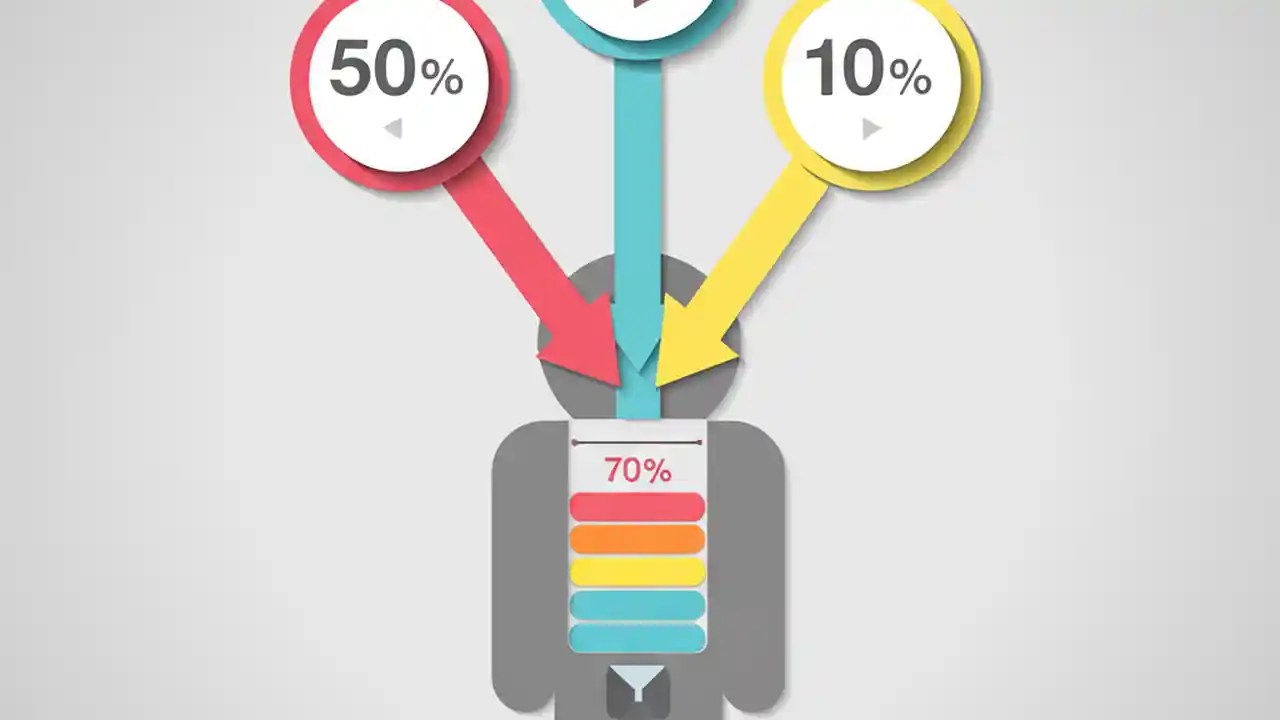 50%

10%

70%