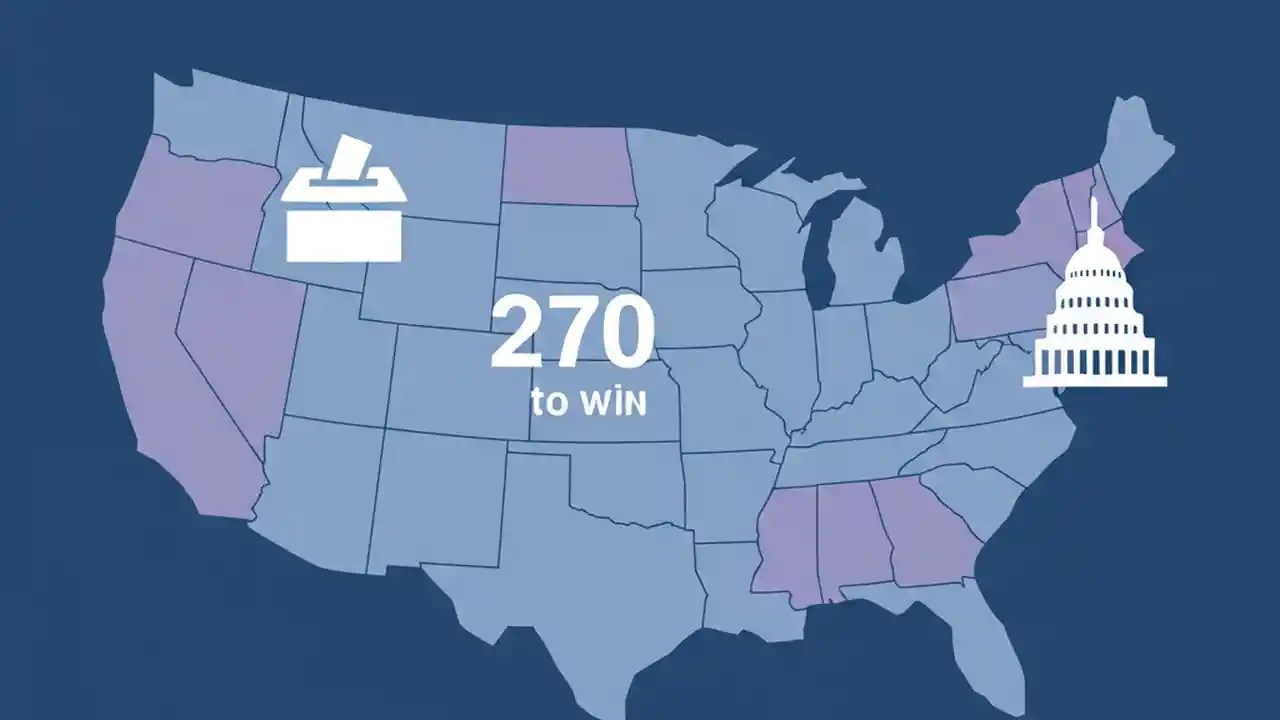 270
to WIN