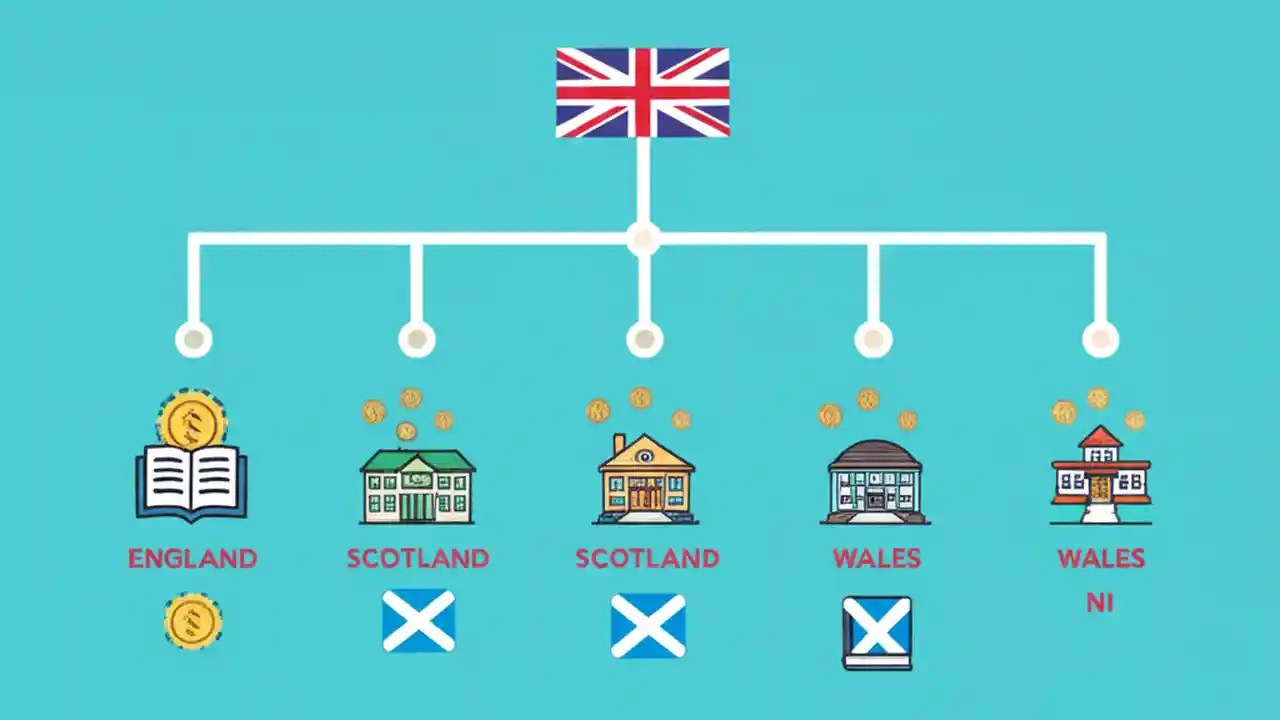 ENGLAND

SCOTLAND

SCOTLAND

WALES

WALES
NI