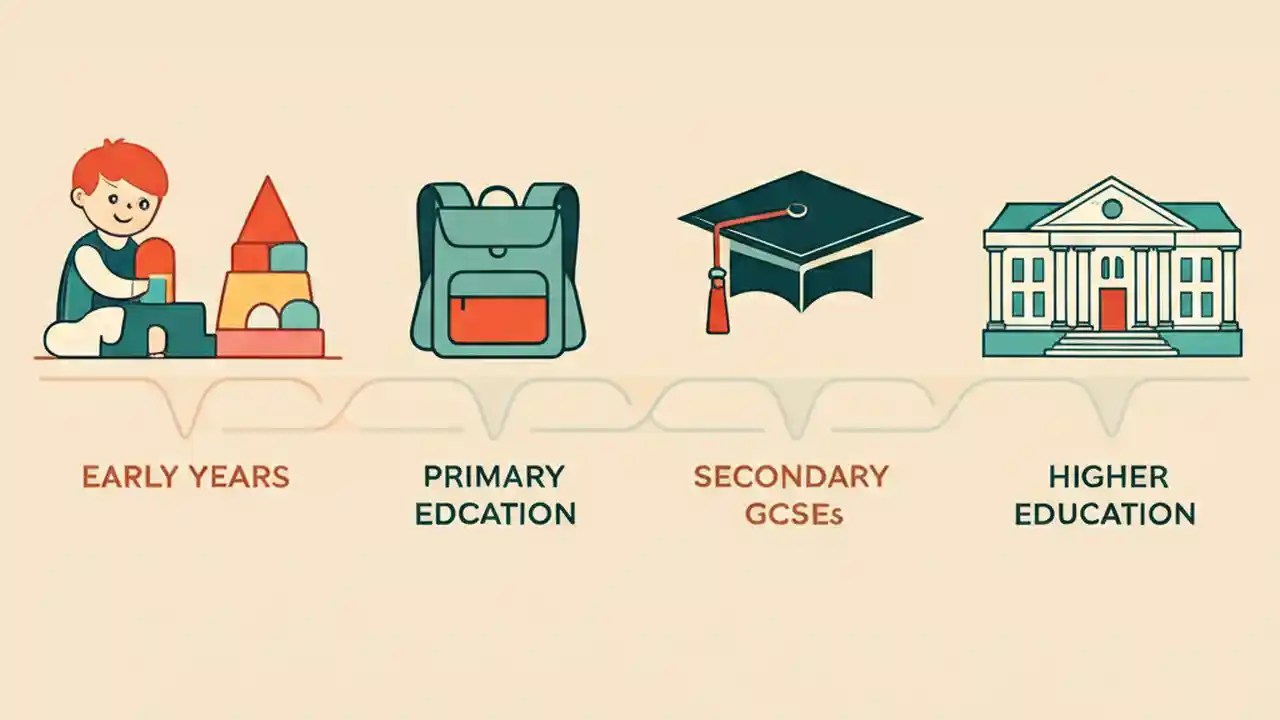 EARLY YEARS

PRIMARY EDCATION

SECONDARY GCSEs

HIGHER EDUCATION